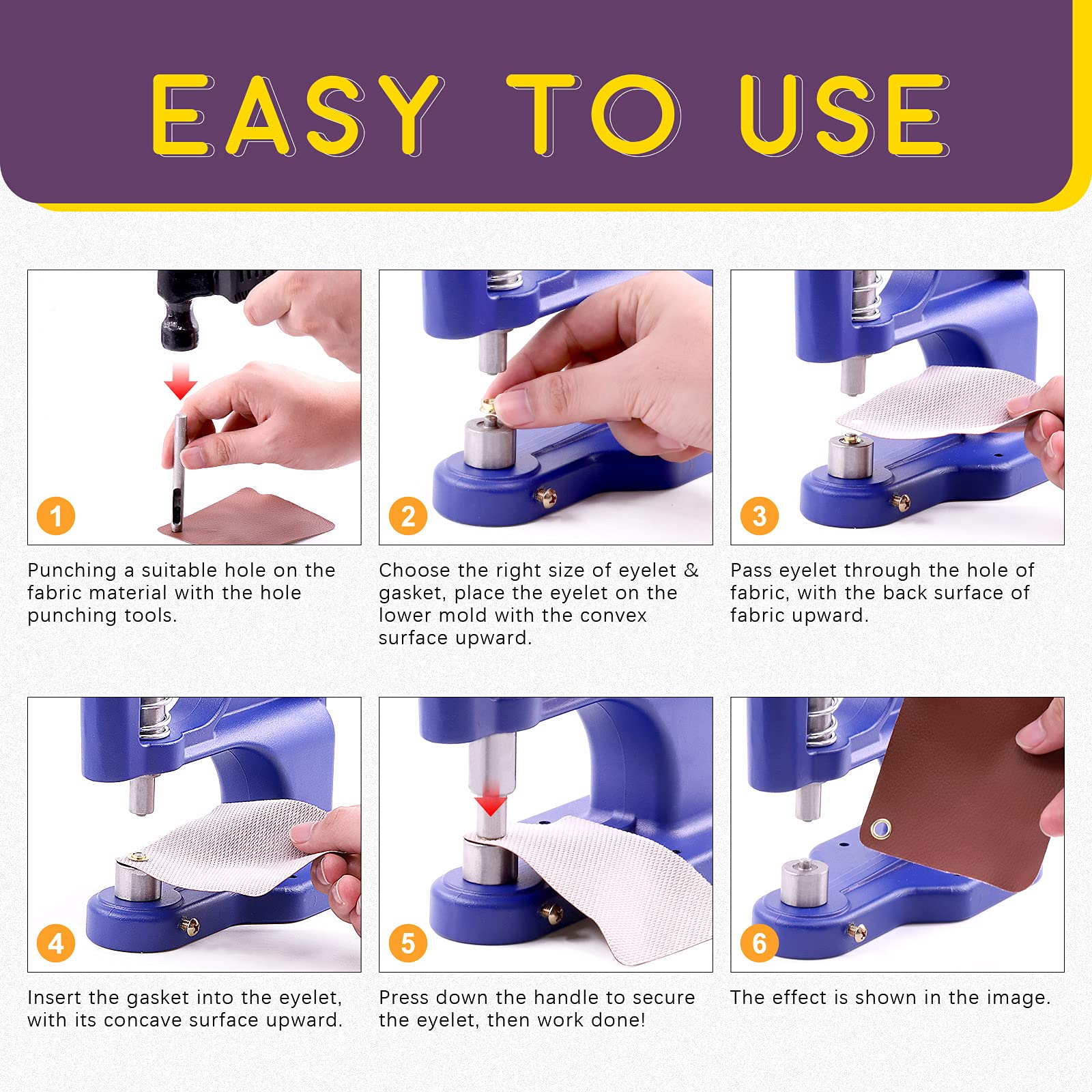 EASY TO USE

1

Punching a suitable hole on the fabric material with the hole punching tools.

2

Choose the right size of eyelet & gasket, place the eyelet on the lower mold with the convex surface upward.

3

Pass eyelet through the hole of fabric, with the back surface of fabric upward.

4

Insert the gasket into the eyelet, with its concave surface upward.

5

Press down the handle to secure the eyelet, then work done!

6

The effect is shown in the image.