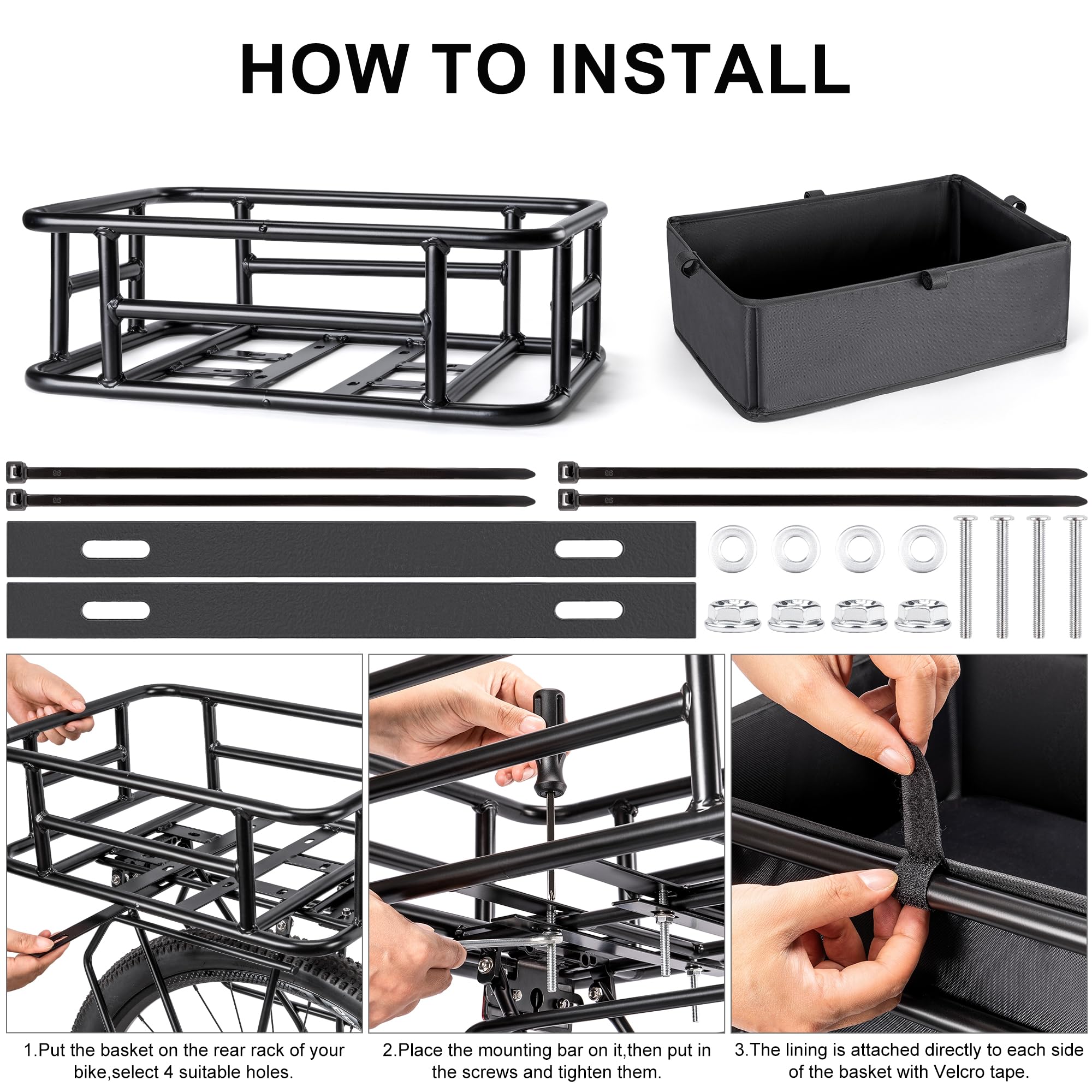 HOW TO INSTALL

1.Put the basket on the rear rack of your bike,select 4 suitable holes.

2.Place the mounting bar on it,then put in the screws and tighten them.

3.The lining is attached directly to each side of the basket with Velcro tape.