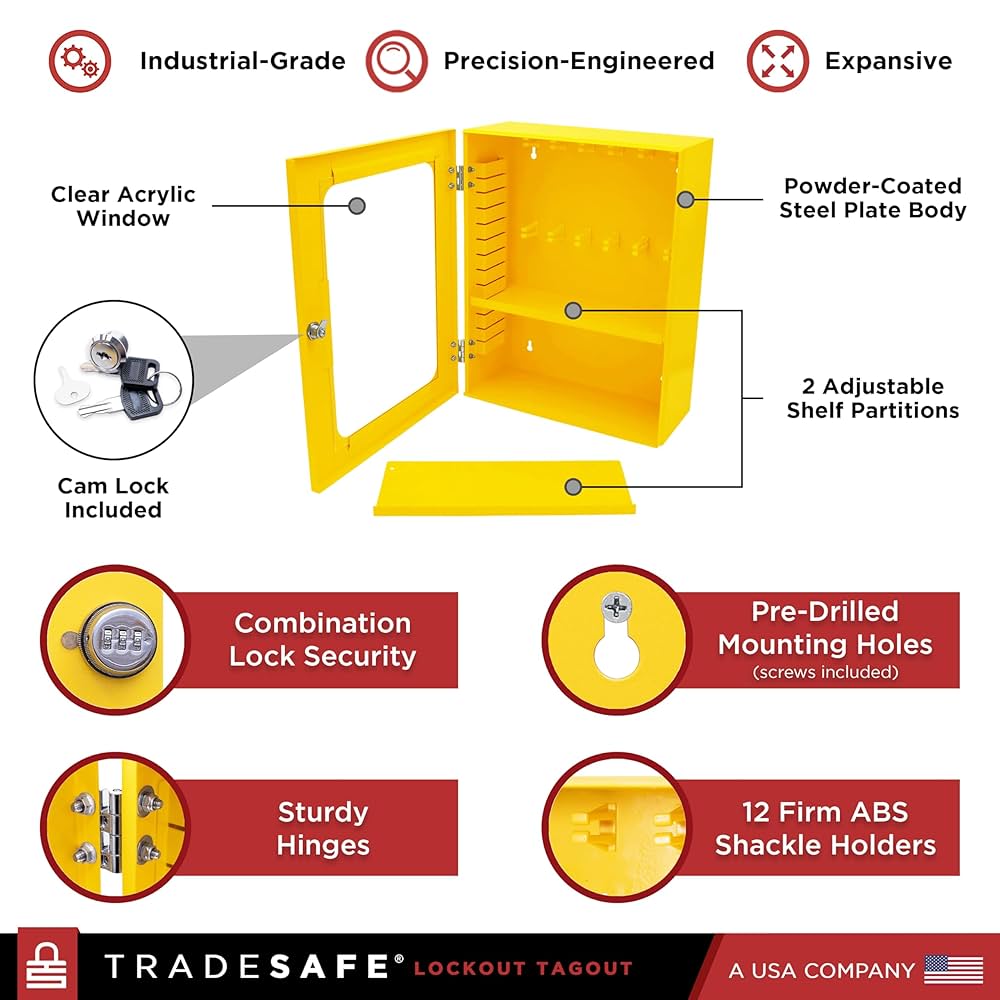 Industrial-Grade

Precision-Engineered

Expansive

Clear Acrylic Window

Powder-Coated Steel Plate Body

2 Adjustable Shelf Partitions

Cam Lock Included

Combination Lock Security

Pre-Drilled Mounting Holes (screws included)

Sturdy Hinges

12 Firm ABS Shackle Holders

TRADESAFE® LOCKOUT TAGOUT

A USA COMPANY