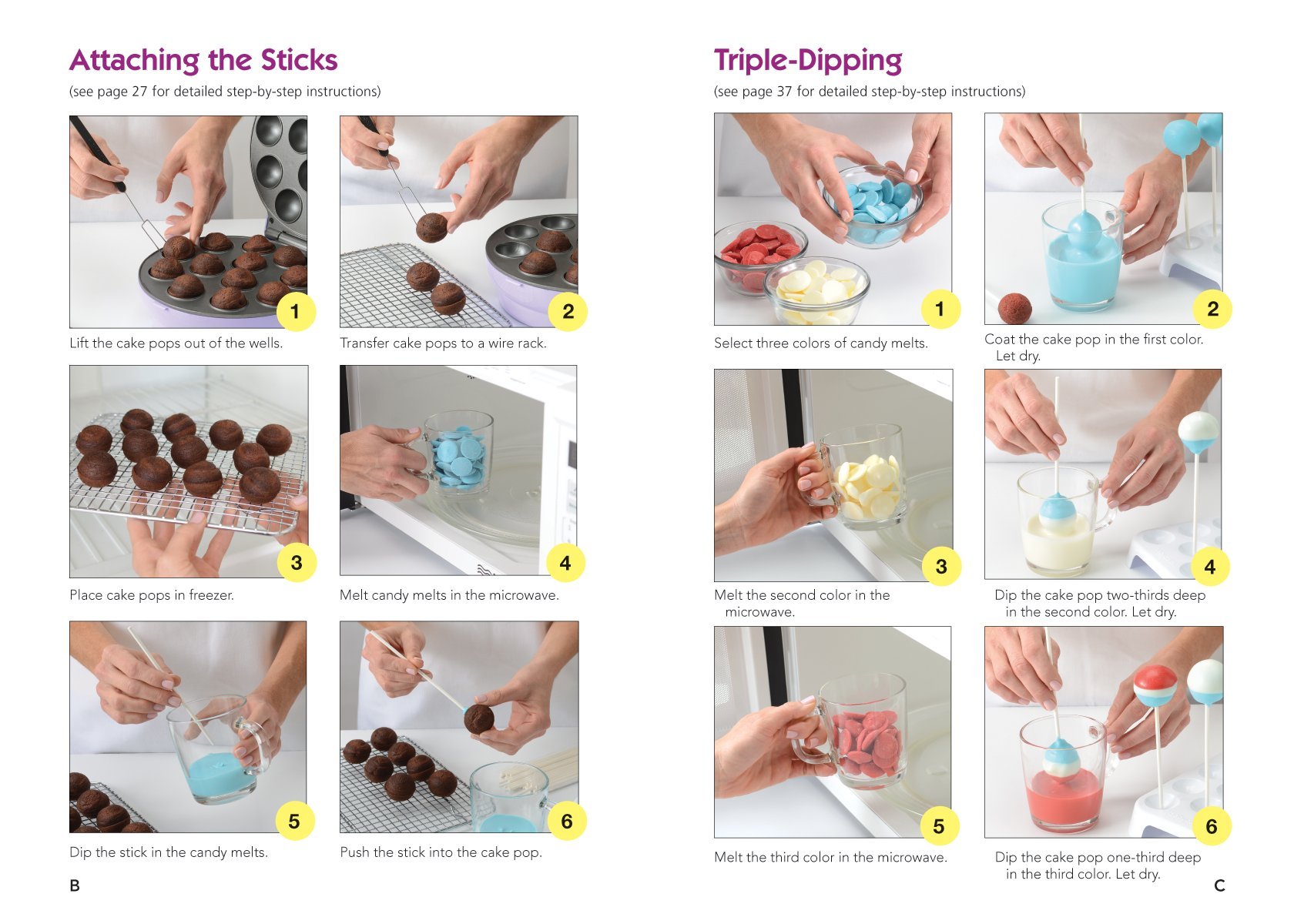 Attaching the Sticks

(see page 27 for detailed step-by-step instructions)

1

Lift the cake pops out of the wells.

2

Transfer cake pops to a wire rack.

3

Place cake pops in freezer.

4

Melt candy melts in the microwave.

5

Dip the stick in the candy melts.

6

Push the stick into the cake pop.

B

Triple-Dipping

(see page 37 for detailed step-by-step instructions)

1

Select three colors of candy melts.

2

Coat the cake pop in the first color. Let dry.

3

Melt the second color in the microwave.

4

Dip the cake pop two-thirds deep in the second color. Let dry.

5

Melt the third color in the microwave.

6

Dip the cake pop one-third deep in the third color. Let dry.

C