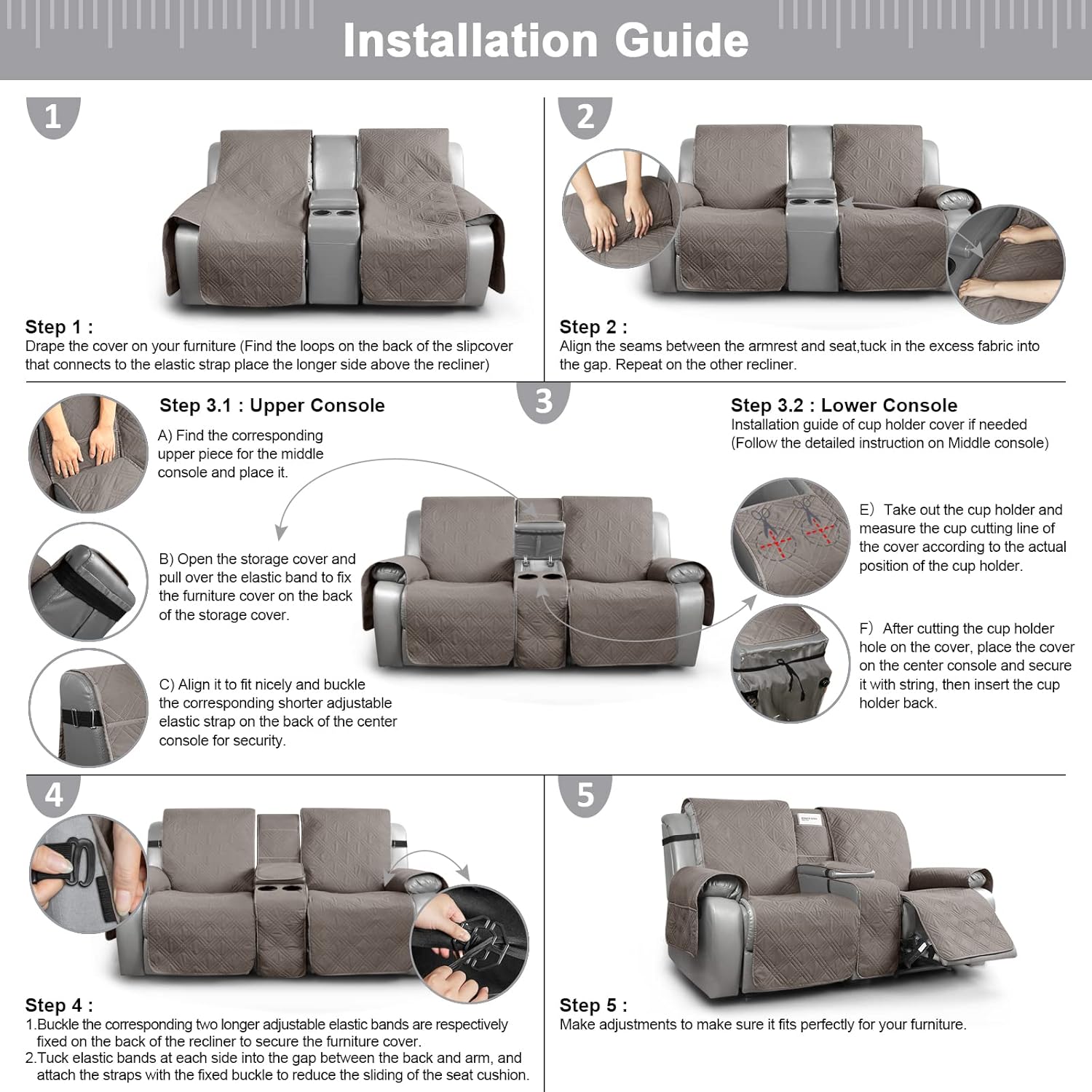 Installation Guide

1

Step 1 :
Drape the cover on your furniture (Find the loops on the back of the slipcover that connects to the elastic strap place the longer side above the recliner)

2

Step 2 :
Align the seams between the armrest and seat,tuck in the excess fabric into the gap. Repeat on the other recliner.

3

Step 3.1 : Upper Console

A) Find the corresponding upper piece for the middle console and place it.

B) Open the storage cover and pull over the elastic band to fix the furniture cover on the back of the storage cover.

C) Align it to fit nicely and buckle the corresponding shorter adjustable elastic strap on the back of the center console for security.

Step 3.2 : Lower Console
Installation guide of cup holder cover if needed (Follow the detailed instruction on Middle console)

E) Take out the cup holder and measure the cup cutting line of the cover according to the actual position of the cup holder.

F) After cutting the cup holder hole on the cover, place the cover on the center console and secure it with string, then insert the cup holder back.

4

Step 4 :
1.Buckle the corresponding two longer adjustable elastic bands are respectively fixed on the back of the recliner to secure the furniture cover.
2.Tuck elastic bands at each side into the gap between the back and arm, and attach the straps with the fixed buckle to reduce the sliding of the seat cushion.

5

Step 5 :
Make adjustments to make sure it fits perfectly for your furniture.