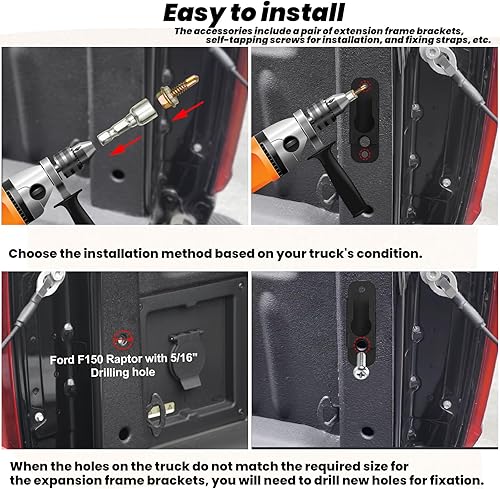 Easy to install

The accessories include a pair of extension frame brackets, self-tapping screws for installation, and fixing straps, etc.

Choose the installation method based on your truck's condition.

Ford F150 Raptor with 5/16" Drilling hole

When the holes on the truck do not match the required size for the expansion frame brackets, you will need to drill new holes for fixation.