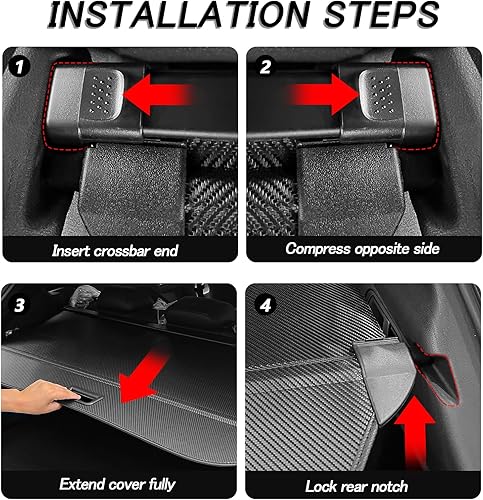 INSTALLATION STEPS

1
Insert crossbar end

2
Compress opposite side

3
Extend cover fully

4
Lock rear notch