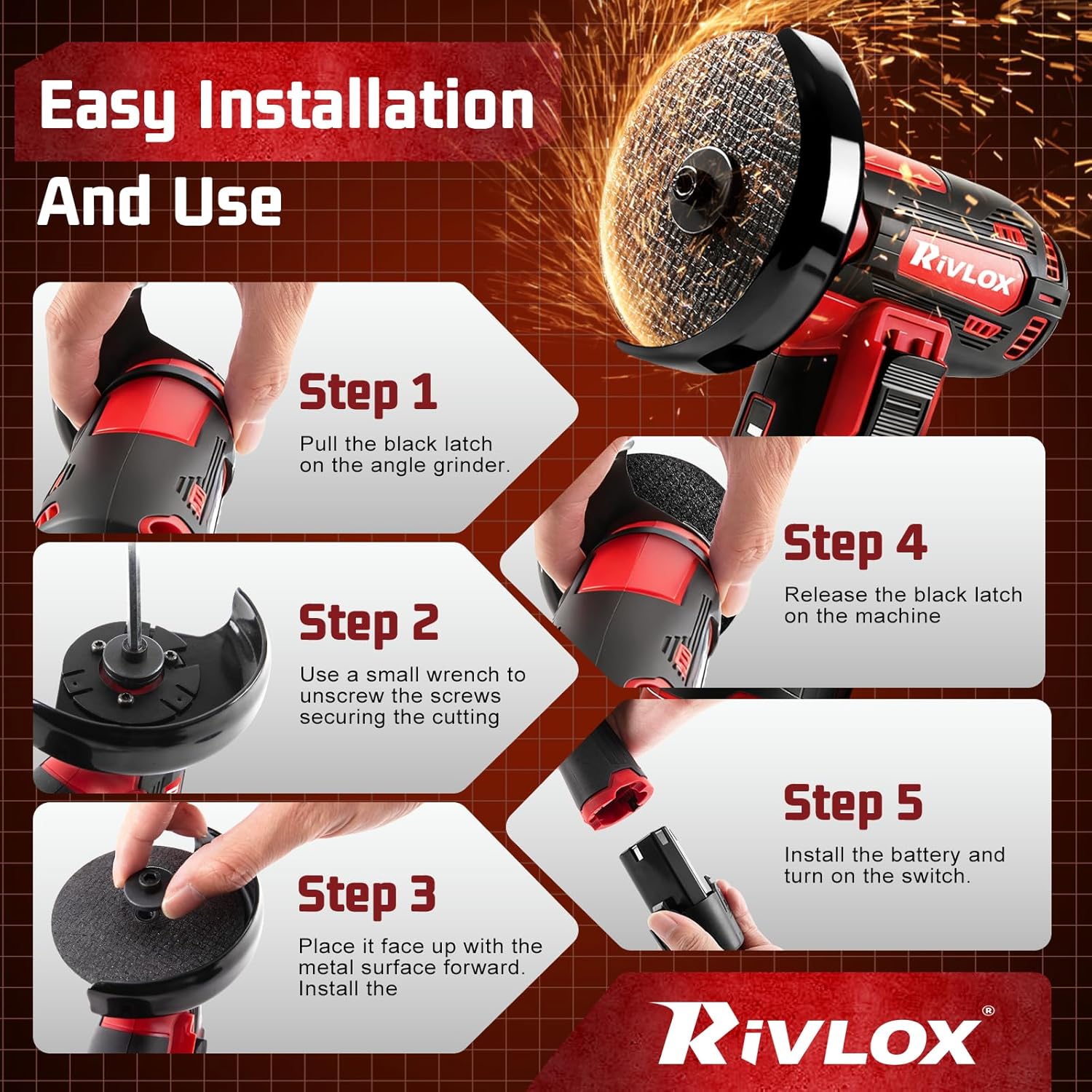 Easy Installation And Use

RiVLOX

Step 1
Pull the black latch on the angle grinder.

Step 2
Use a small wrench to unscrew the screws securing the cutting

Step 3
Place it face up with the metal surface forward. Install the

Step 4
Release the black latch on the machine

Step 5
Install the battery and turn on the switch.

RiVLOX®