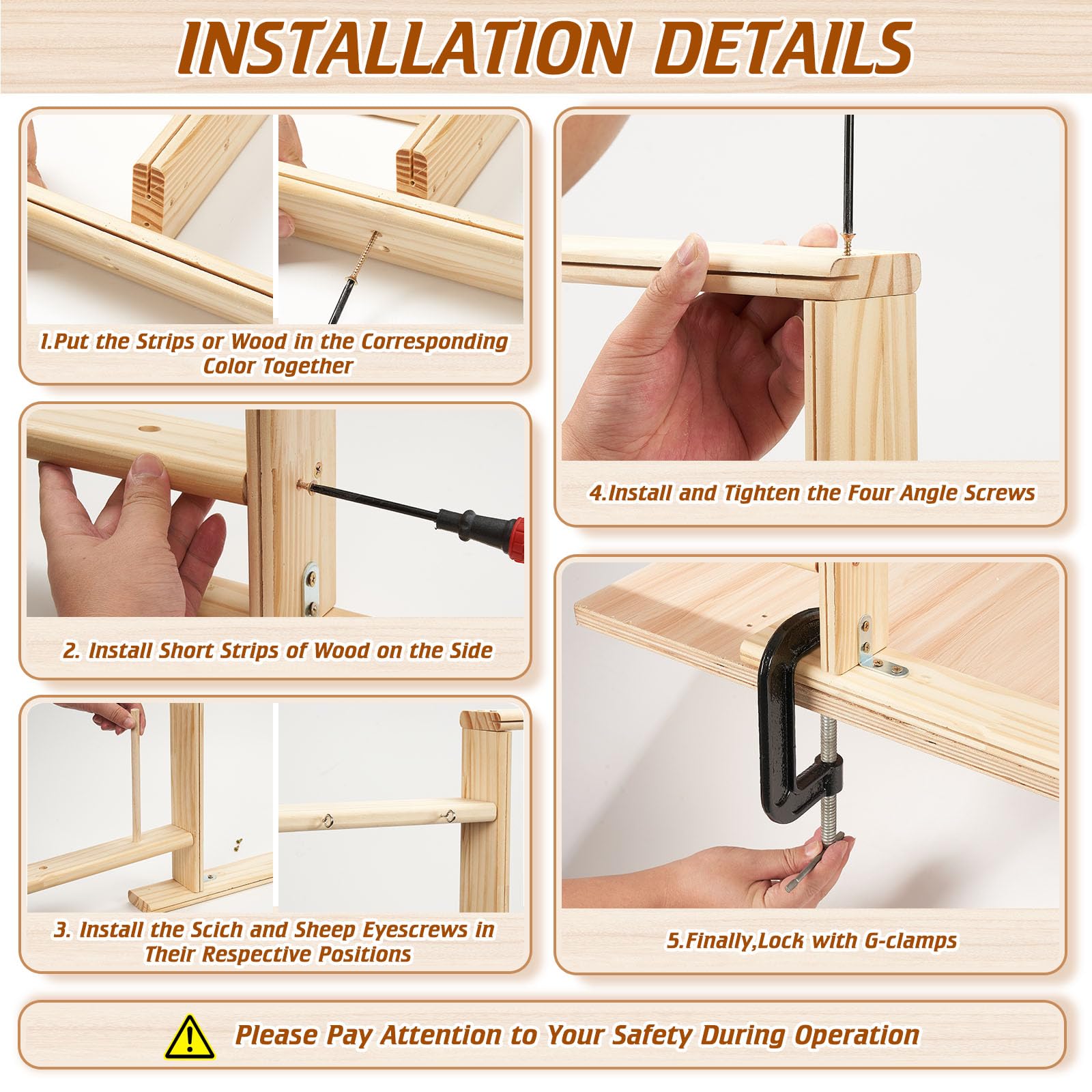 INSTALLATION DETAILS

1.Put the Strips or Wood in the Corresponding Color Together

2. Install Short Strips of Wood on the Side

3. Install the Scich and Sheep Eyescrews in Their Respective Positions

4.Install and Tighten the Four Angle Screws

5.Finally,Lock with G-clamps

Please Pay Attention to Your Safety During Operation