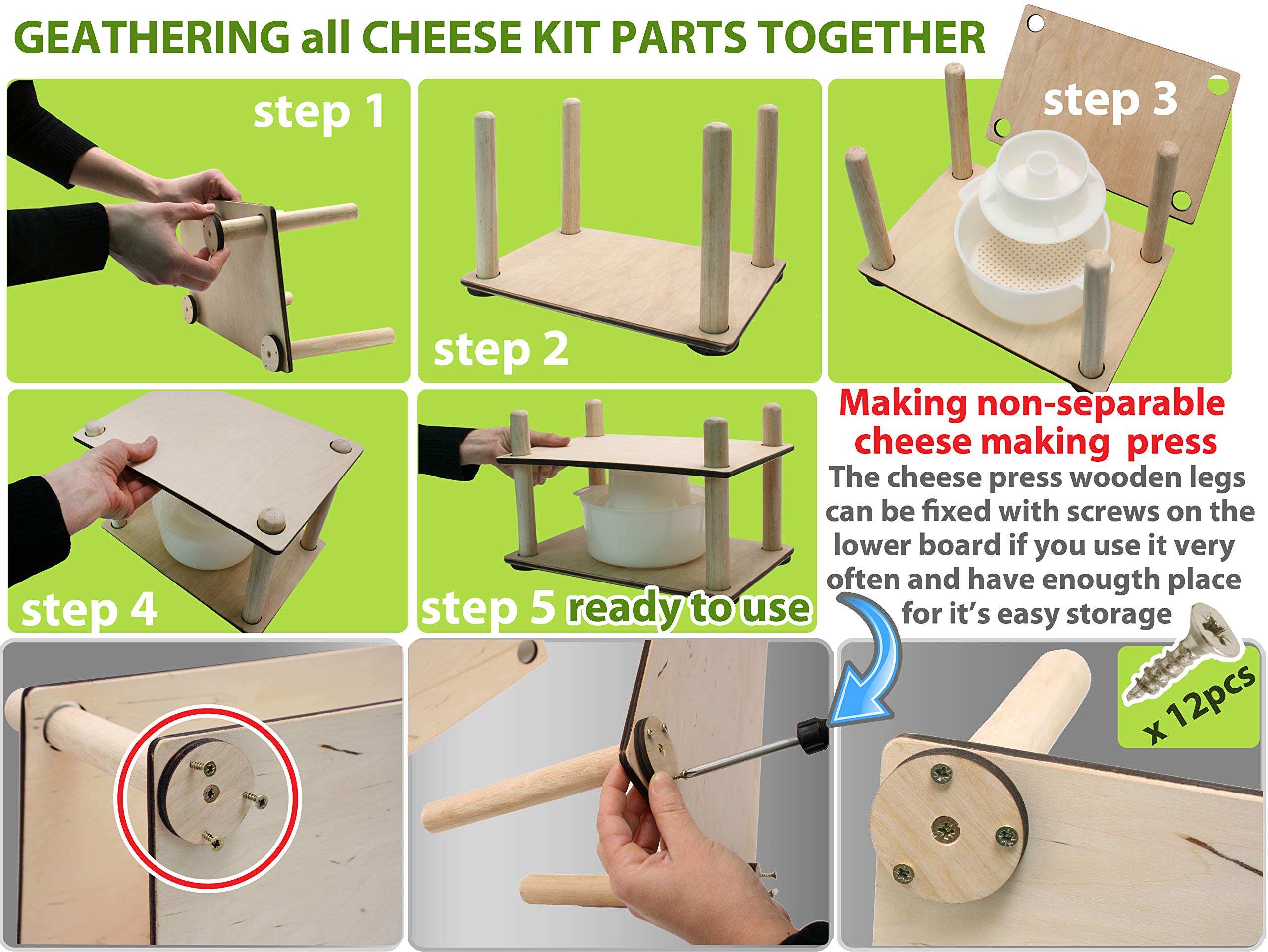 GEATHERING all CHEESE KIT PARTS TOGETHER

step 1

step 2

step 3

step 4

step 5 ready to use

Making non-separable cheese making press

The cheese press wooden legs can be fixed with screws on the lower board if you use it very often and have enougth place for it's easy storage

x 12pcs