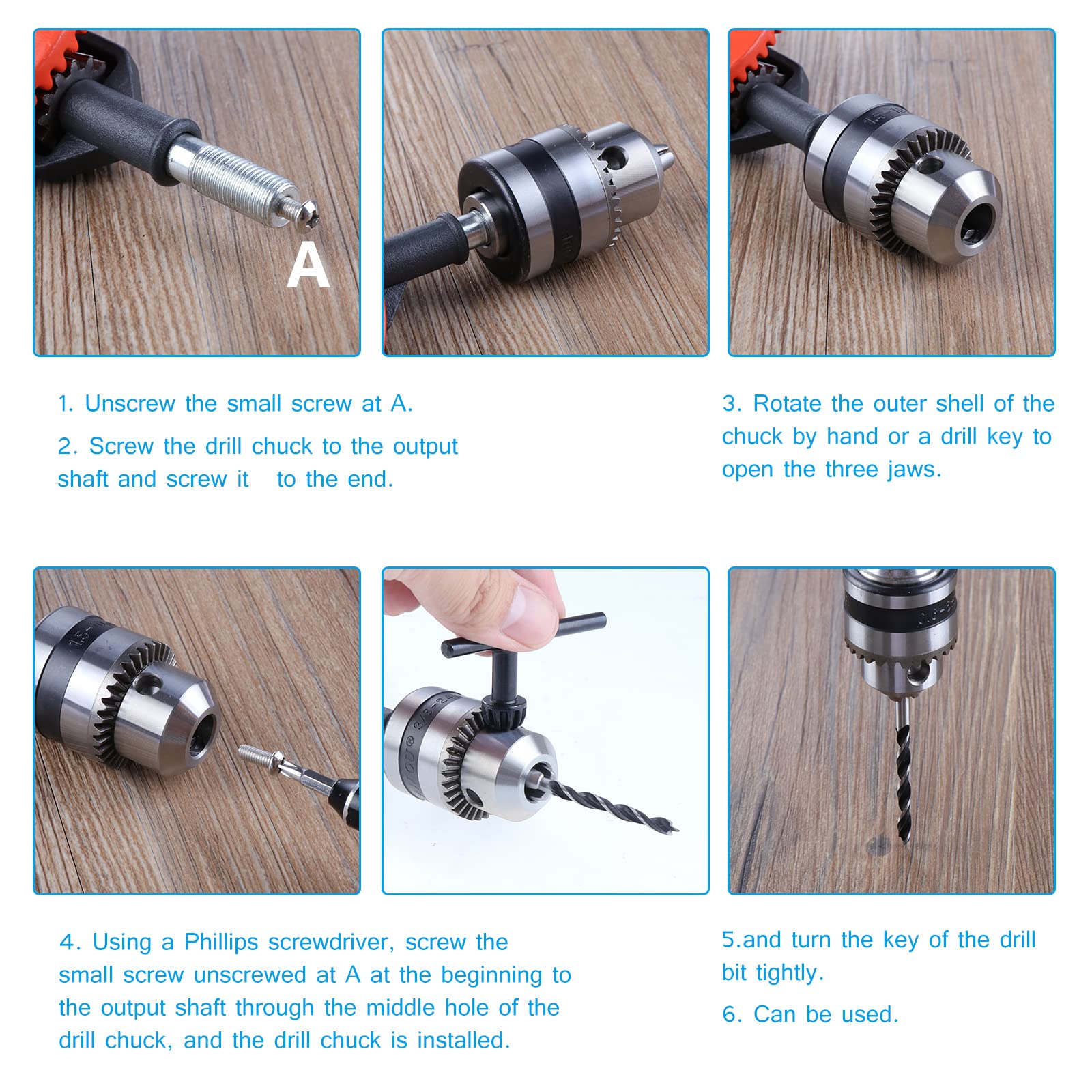 A

1. Unscrew the small screw at A.

2. Screw the drill chuck to the output shaft and screw it to the end.

3. Rotate the outer shell of the chuck by hand or a drill key to open the three jaws.

4. Using a Phillips screwdriver, screw the small screw unscrewed at A at the beginning to the output shaft through the middle hole of the drill chuck, and the drill chuck is installed.

5.and turn the key of the drill bit tightly.

6. Can be used.