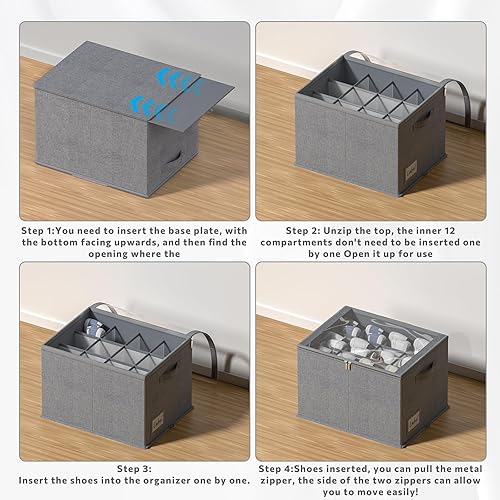 Step 1:You need to insert the base plate, with the bottom facing upwards, and then find the opening where the

Step 2: Unzip the top, the inner 12 compartments don't need to be inserted one by one Open it up for use

Step 3:
Insert the shoes into the organizer one by one.

Step 4:Shoes inserted, you can pull the metal zipper, the side of the two zippers can allow you to move easily!