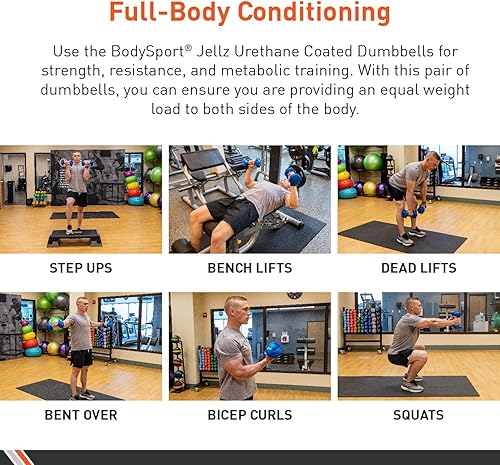 Full-Body Conditioning

Use the BodySport® Jellz Urethane Coated Dumbbells for strength, resistance, and metabolic training. With this pair of dumbbells, you can ensure you are providing an equal weight load to both sides of the body.

STEP UPS

BENCH LIFTS

DEAD LIFTS

BENT OVER

BICEP CURLS

SQUATS