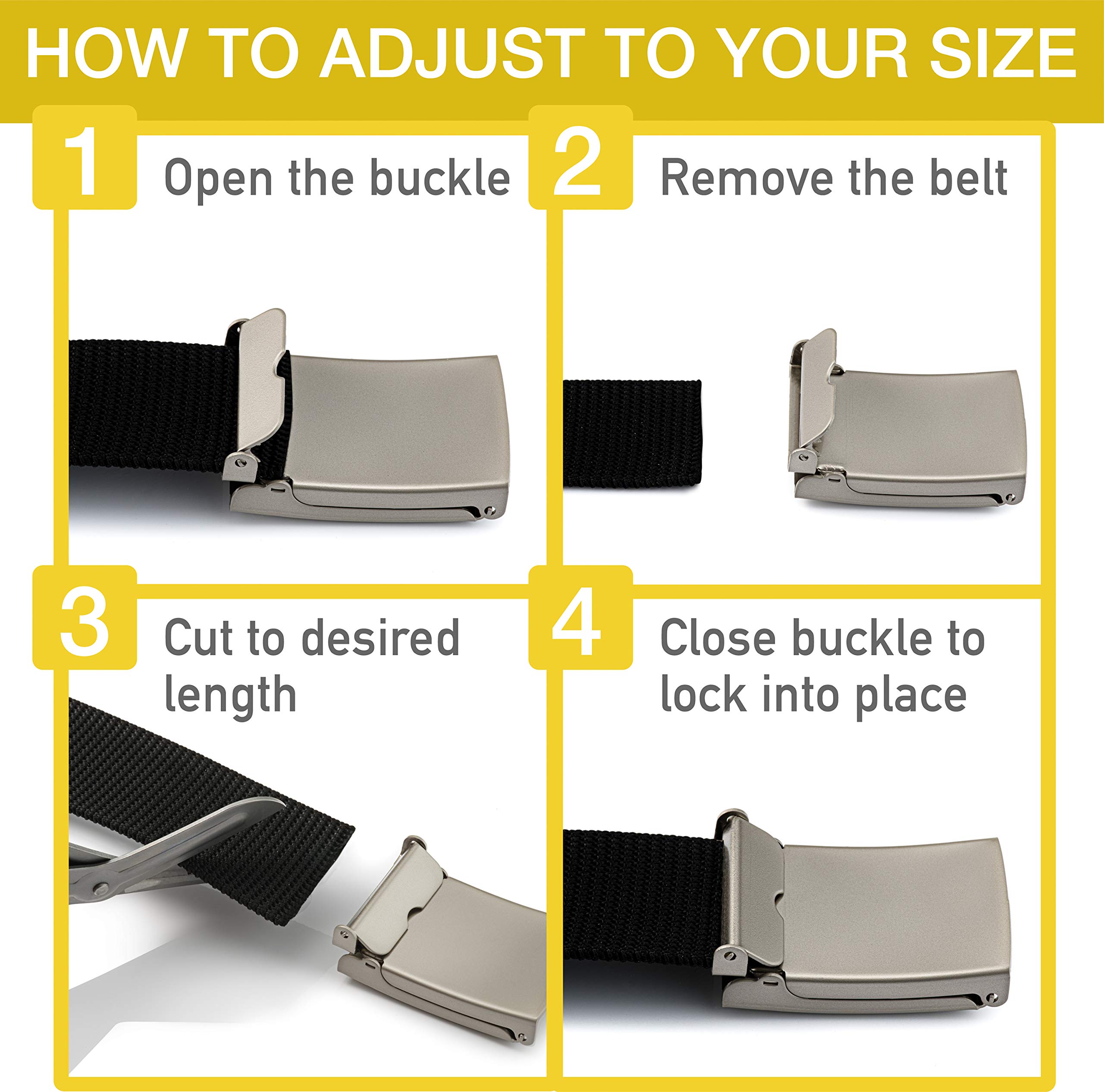 HOW TO ADJUST TO YOUR SIZE

1 Open the buckle

2 Remove the belt

3 Cut to desired length

4 Close buckle to lock into place