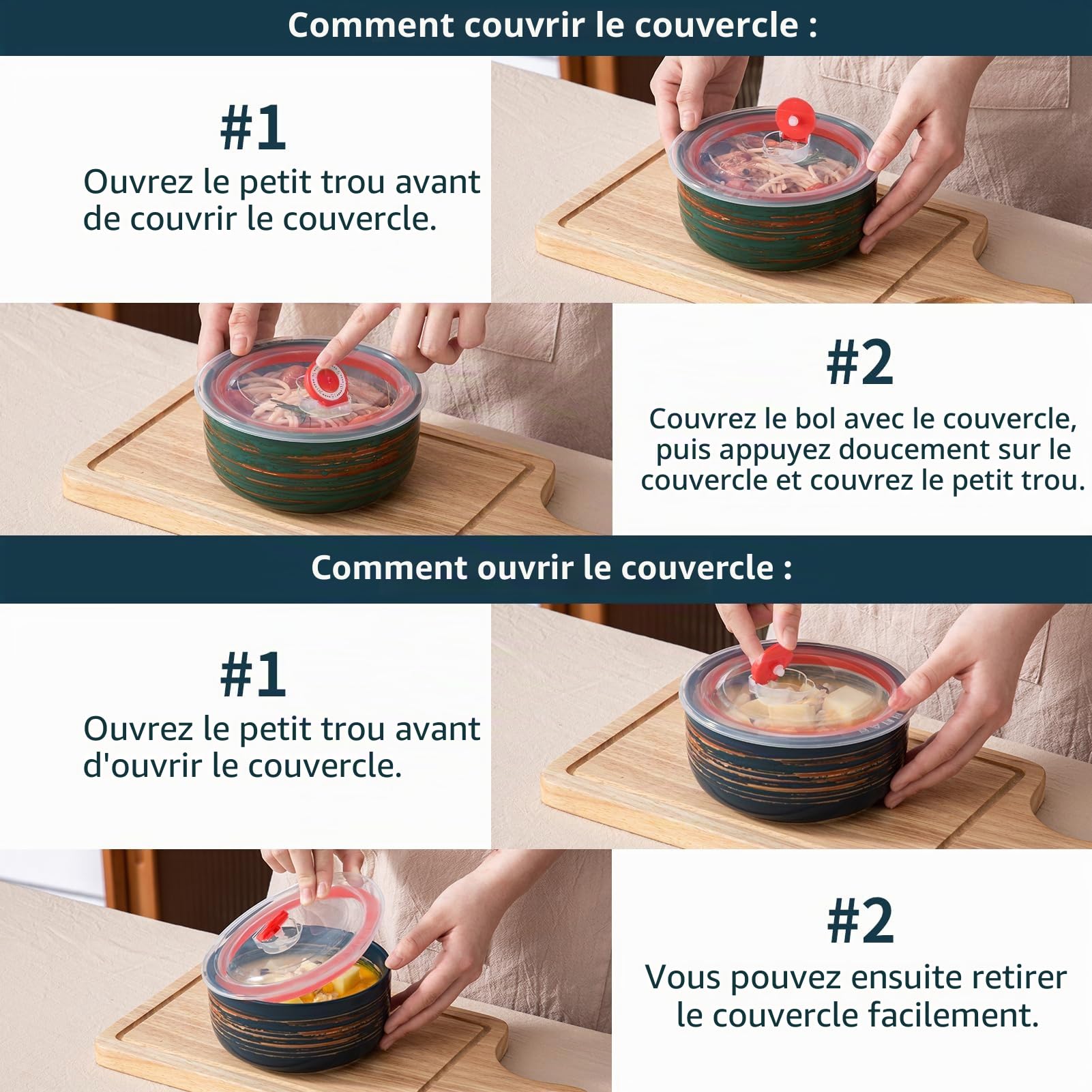 Comment couvrir le couvercle :

#1
Ouvrez le petit trou avant de couvrir le couvercle.

#2
Couvrez le bol avec le couvercle, puis appuyez doucement sur le couvercle et couvrez le petit trou.

Comment ouvrir le couvercle :

#1
Ouvrez le petit trou avant d'ouvrir le couvercle.

#2
Vous pouvez ensuite retirer le couvercle facilement.