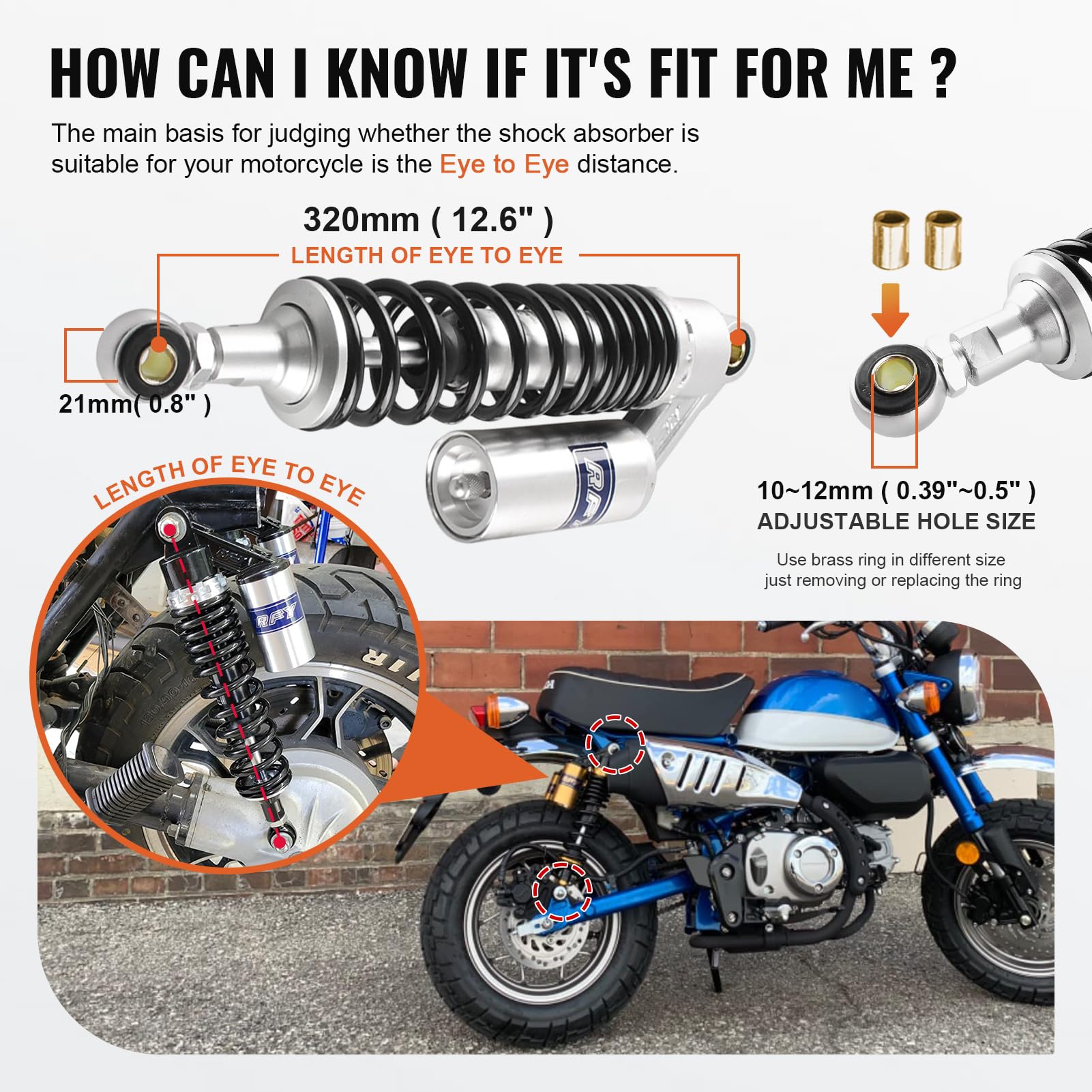 HOW CAN I KNOW IF IT'S FIT FOR ME ?

The main basis for judging whether the shock absorber is suitable for your motorcycle is the Eye to Eye distance.

320mm ( 12.6" )

LENGTH OF EYE TO EYE

21mm( 0.8" )

RFY

10~12mm ( 0.39"~0.5" )

ADJUSTABLE HOLE SIZE

Use brass ring in different size just removing or replacing the ring

LENGTH OF EYE TO EYE

RFY