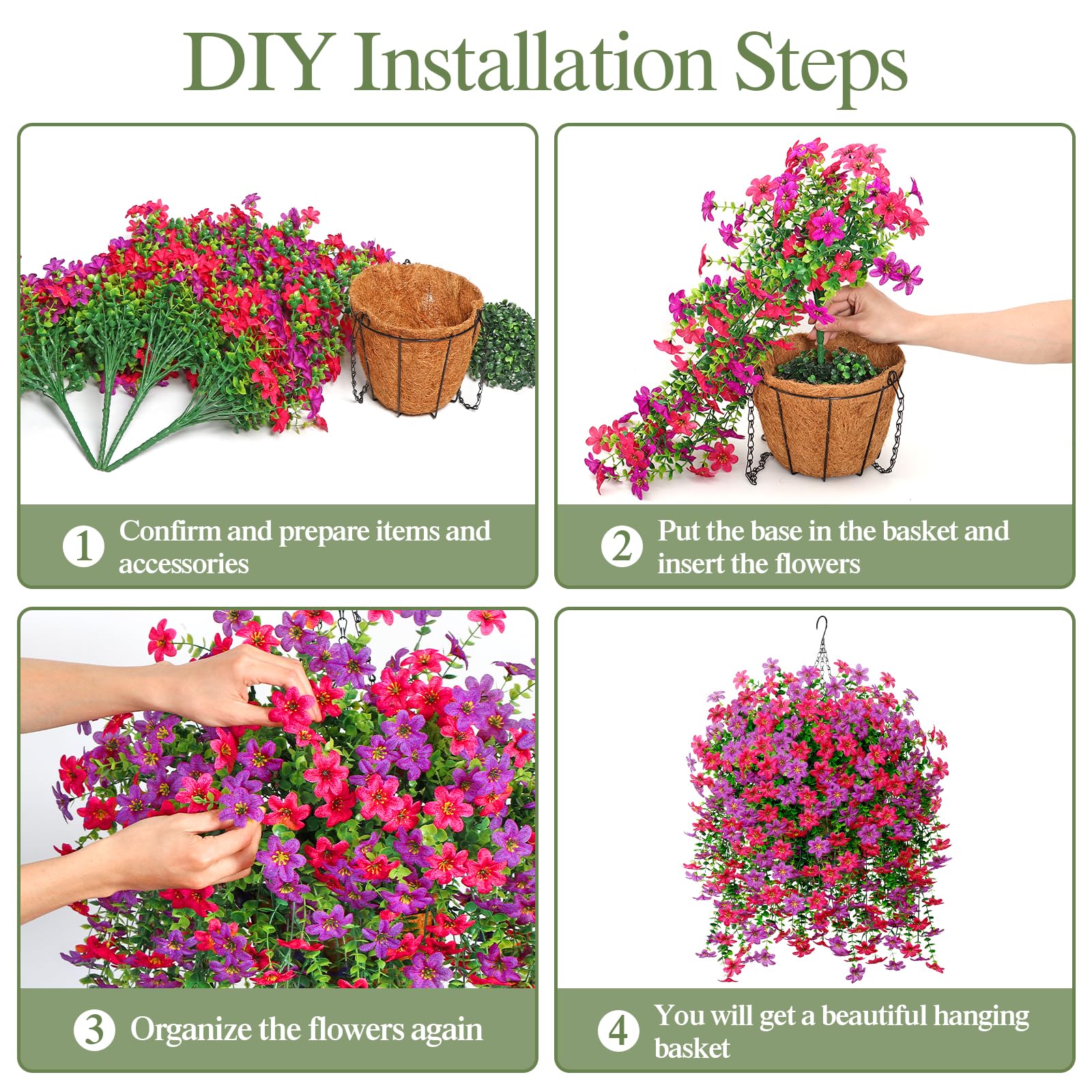 DIY Installation Steps

1 Confirm and prepare items and accessories

2 Put the base in the basket and insert the flowers

3 Organize the flowers again

4 You will get a beautiful hanging basket