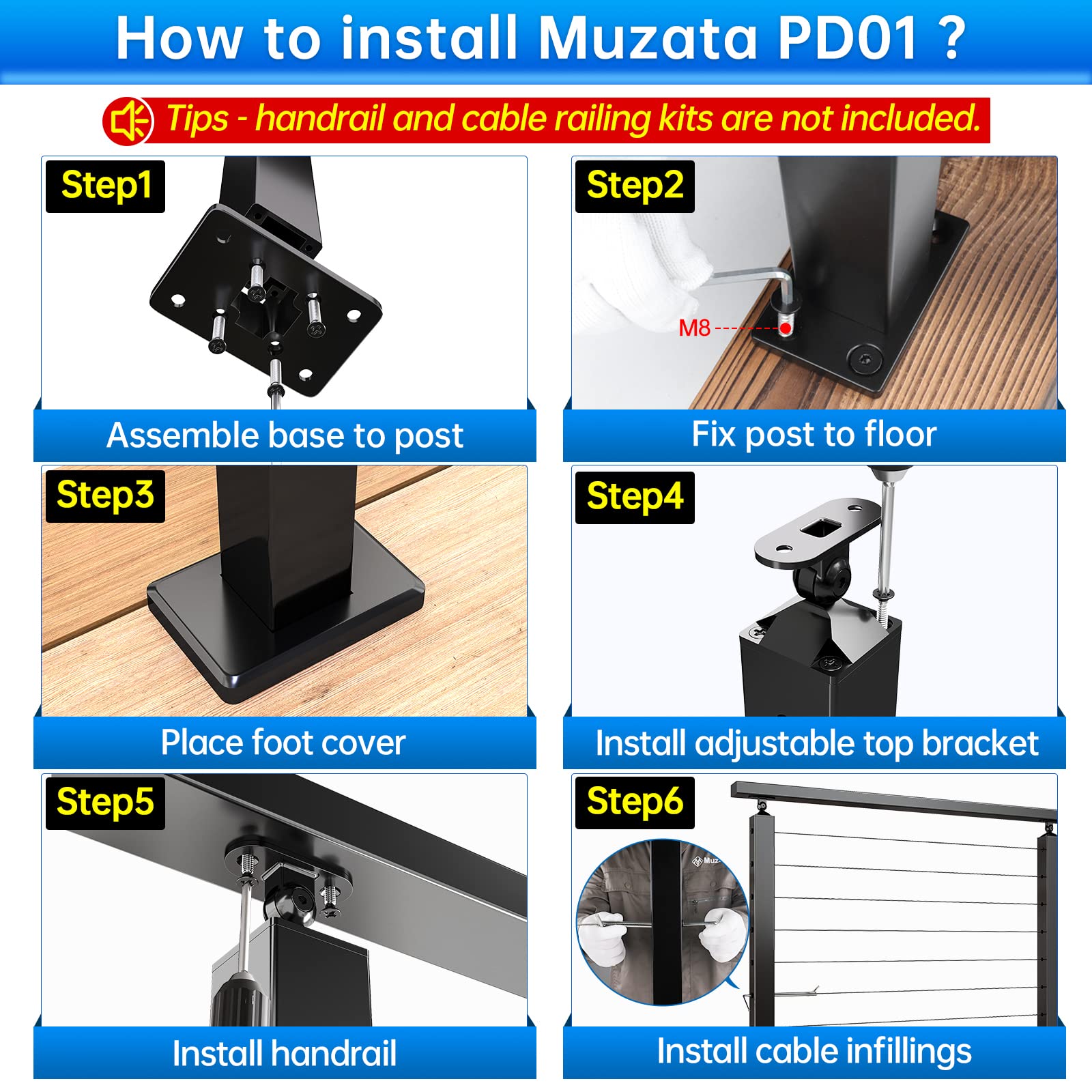 How to install Muzata PD01 ?

Tips - handrail and cable railing kits are not included.

Step1

Assemble base to post

Step2

M8

Fix post to floor

Step3

Place foot cover

Step4

Install adjustable top bracket

Step5

Install handrail

Step6

Muz

Install cable infillings