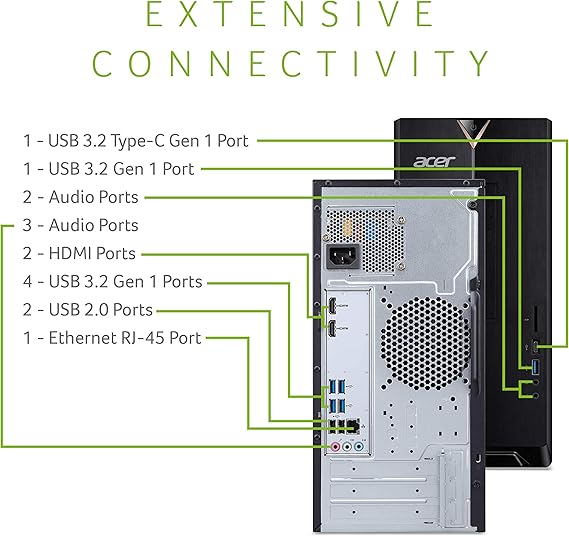 EXTENSIVE CONNECTIVITY

1 - USB 3.2 Type-C Gen 1 Port
1 - USB 3.2 Gen 1 Port
2 - Audio Ports
3 - Audio Ports
2 - HDMI Ports
4 - USB 3.2 Gen 1 Ports
2 - USB 2.0 Ports
1 - Ethernet RJ-45 Port

acer