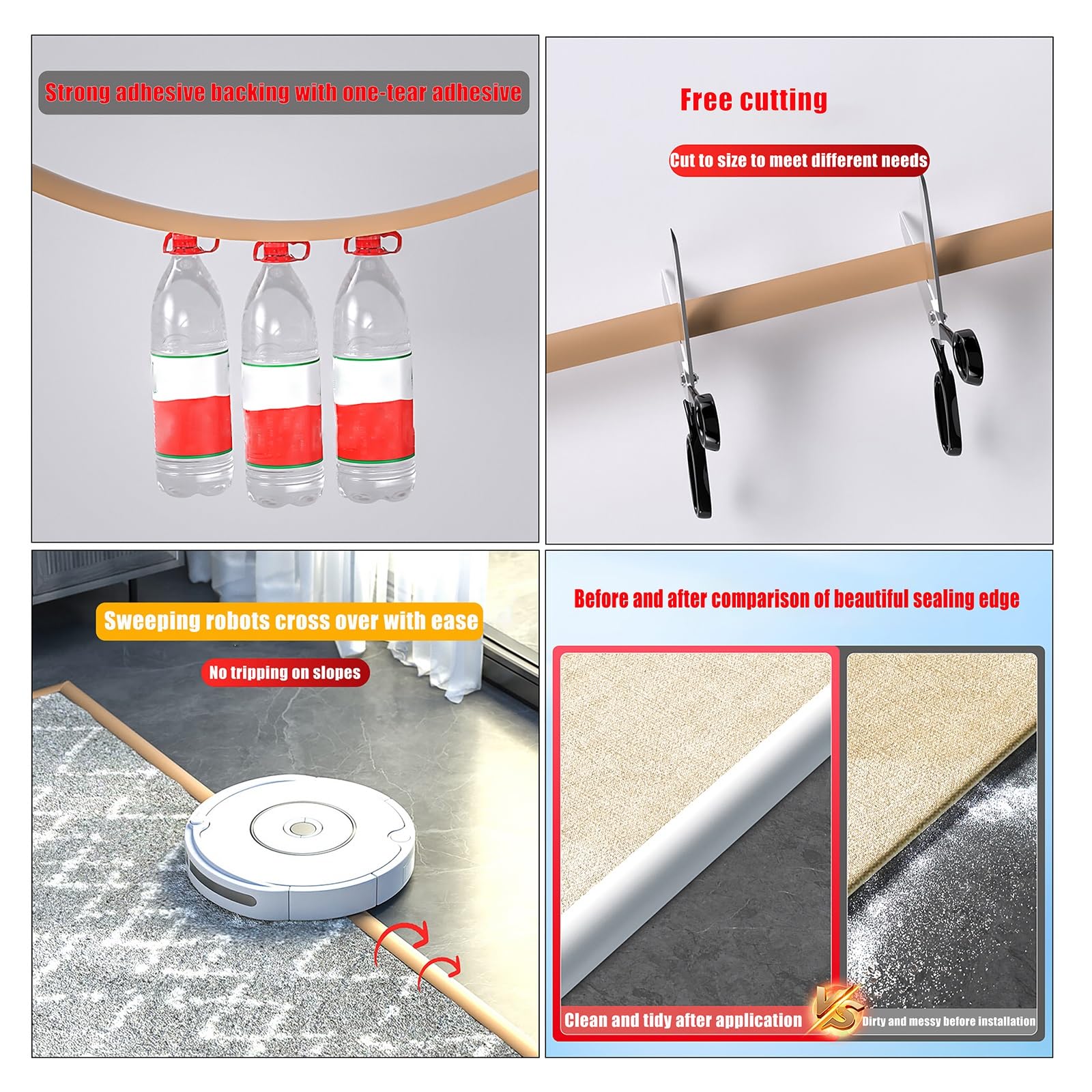 Strong adhesive backing with one-tear adhesive

Free cutting

Cut to size to meet different needs

Sweeping robots cross over with ease

No tripping on slopes

Before and after comparison of beautiful sealing edge

Clean and tidy after application

VS

Dirty and messy before installation