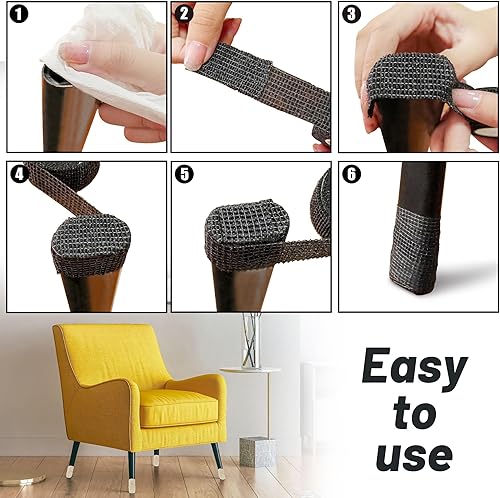 1

2

3

4

5

6

Easy to use