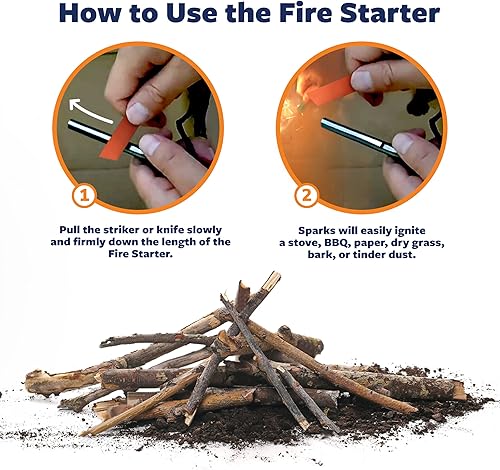 How to Use the Fire Starter

1

Pull the striker or knife slowly and firmly down the length of the Fire Starter.

2

Sparks will easily ignite a stove, BBQ, paper, dry grass, bark, or tinder dust.