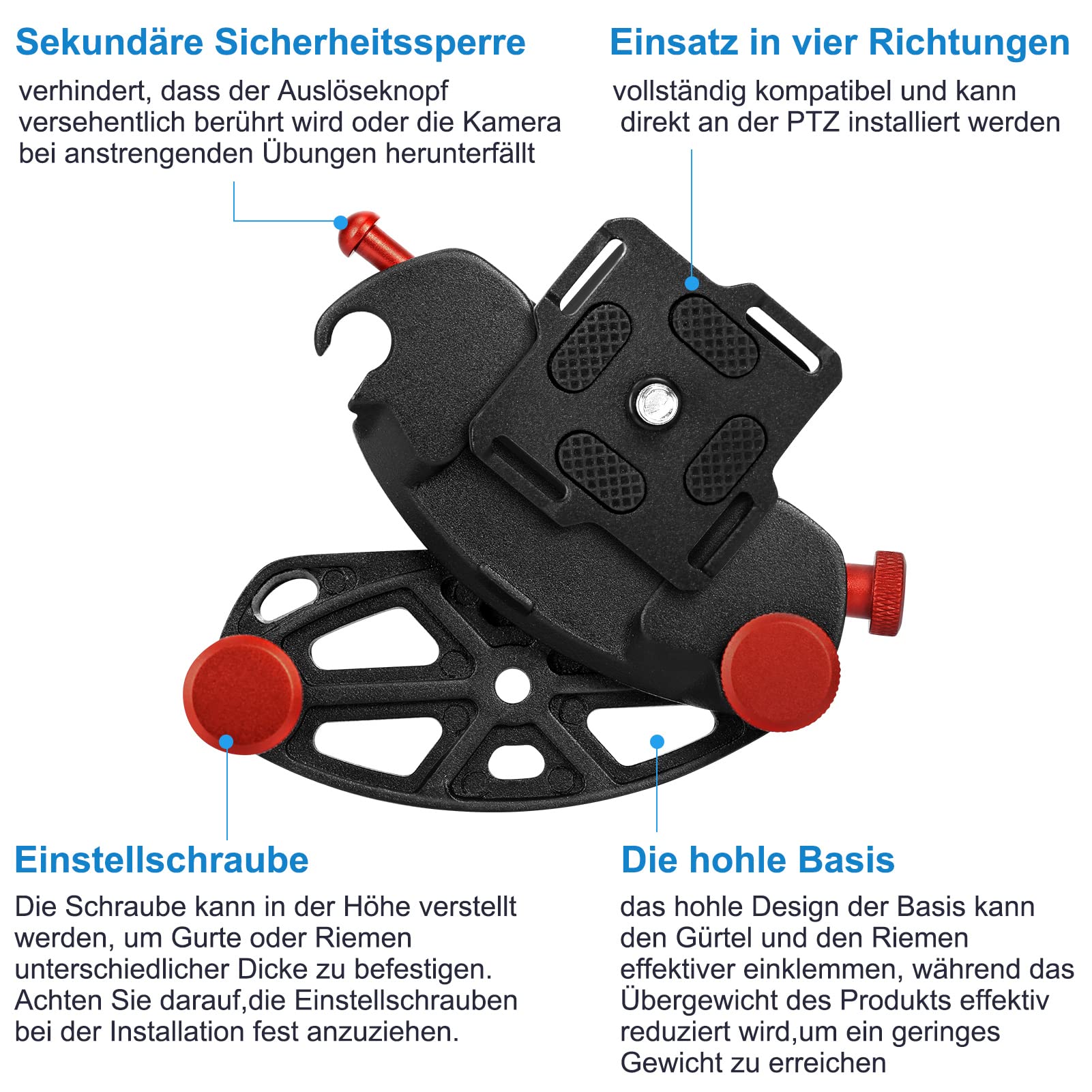 Sekundäre Sicherheitssperre

verhindert, dass der Auslöseknopf versehentlich berührt wird oder die Kamera bei anstrengenden Übungen herunterfällt

Einsatz in vier Richtungen

vollständig kompatibel und kann direkt an der PTZ installiert werden

Einstellschraube

Die Schraube kann in der Höhe verstellt werden, um Gurte oder Riemen unterschiedlicher Dicke zu befestigen. Achten Sie darauf,die Einstellschrauben bei der Installation fest anzuziehen.

Die hohle Basis

das hohle Design der Basis kann den Gürtel und den Riemen effektiver einklemmen, während das Übergewicht des Produkts effektiv reduziert wird,um ein geringes Gewicht zu erreichen