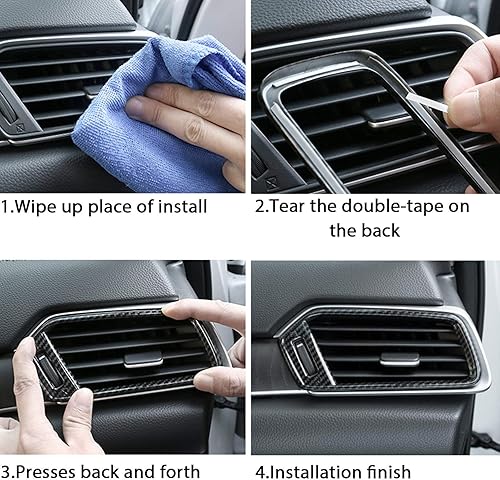 1.Wipe up place of install

2.Tear the double-tape on the back

3.Presses back and forth

4.Installation finish