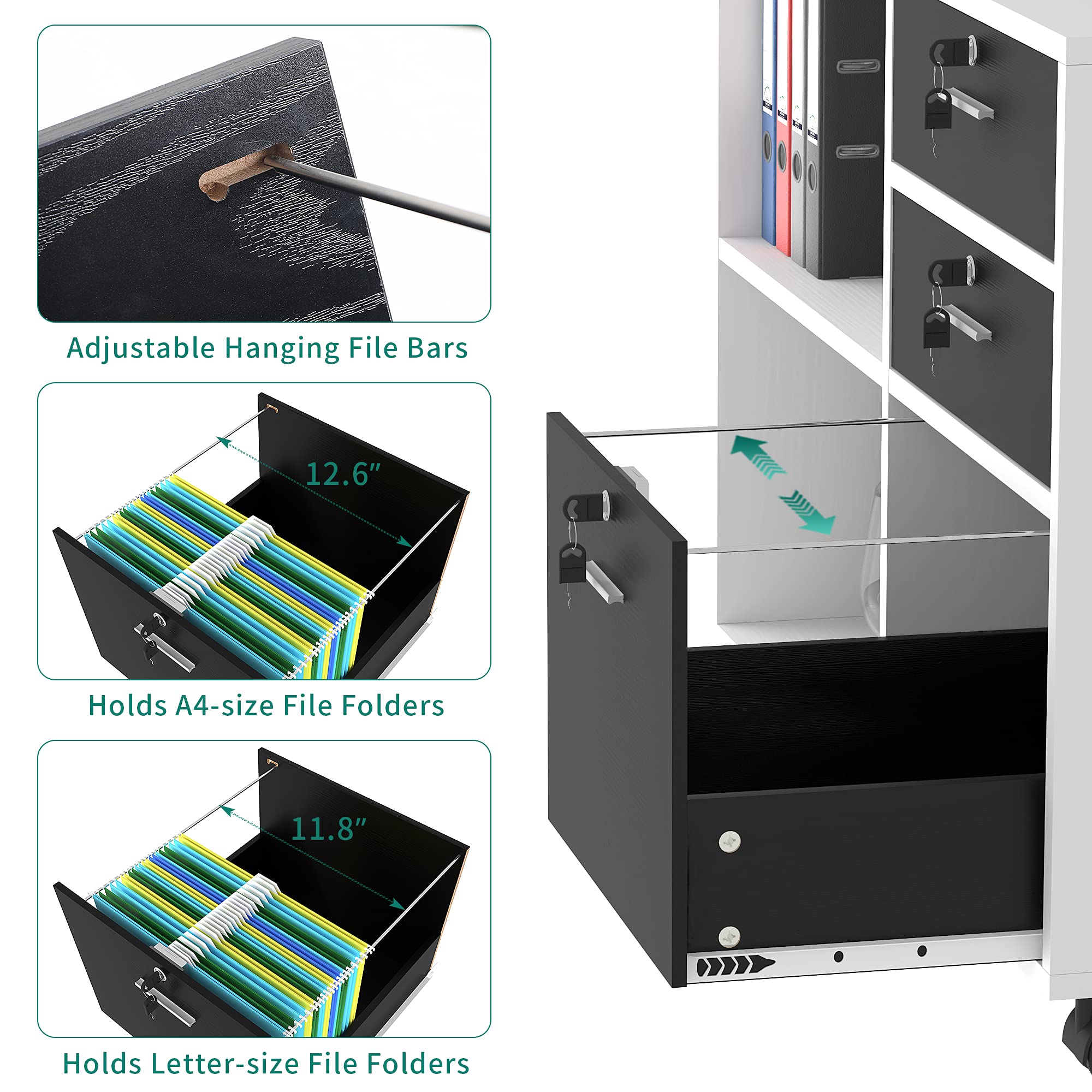 Adjustable Hanging File Bars

12.6"

Holds A4-size File Folders

11.8"

Holds Letter-size File Folders