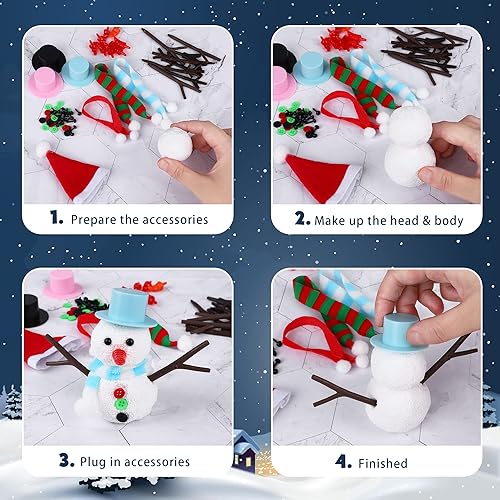 1. Prepare the accessories

2. Make up the head & body

3. Plug in accessories

4. Finished