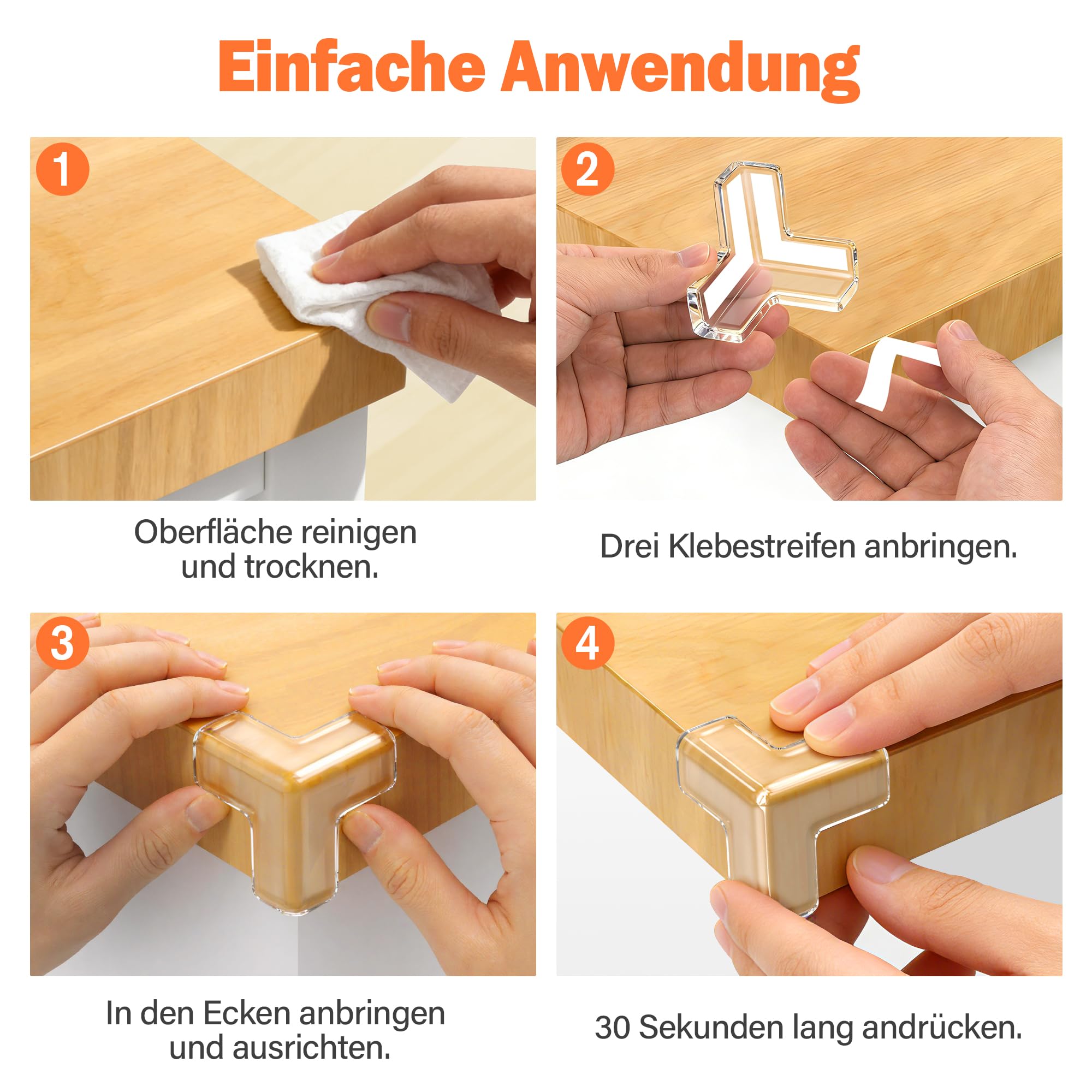 Einfache Anwendung

1

Oberfläche reinigen und trocknen.

2

Drei Klebestreifen anbringen.

3

In den Ecken anbringen und ausrichten.

4

30 Sekunden lang andrücken.