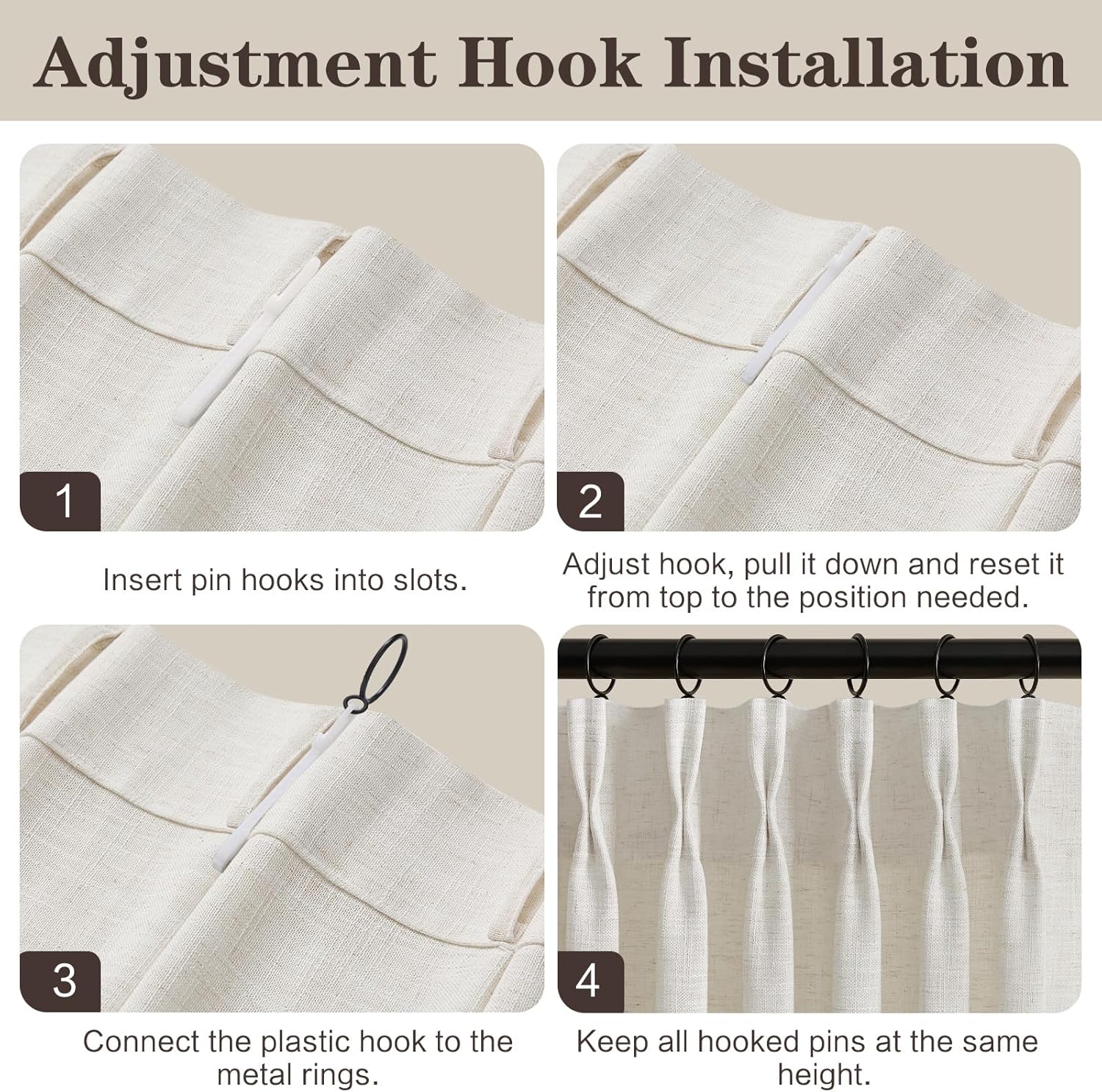 Adjustment Hook Installation

1

Insert pin hooks into slots.

2

Adjust hook, pull it down and reset it from top to the position needed.

3

Connect the plastic hook to the metal rings.

4

Keep all hooked pins at the same height.