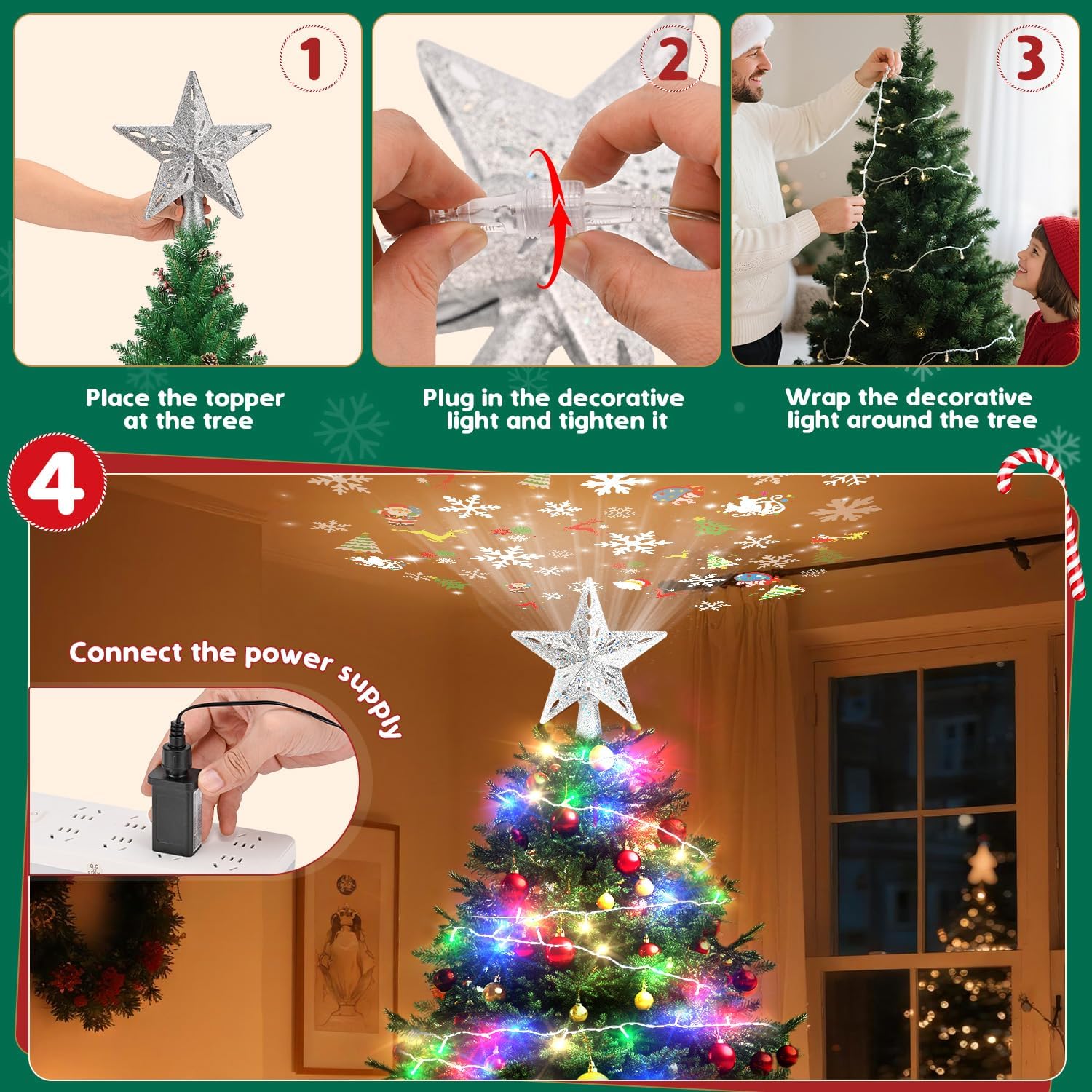 1

2

3

Place the topper at the tree

Plug in the decorative light and tighten it

Wrap the decorative light around the tree

4

Connect the power supply