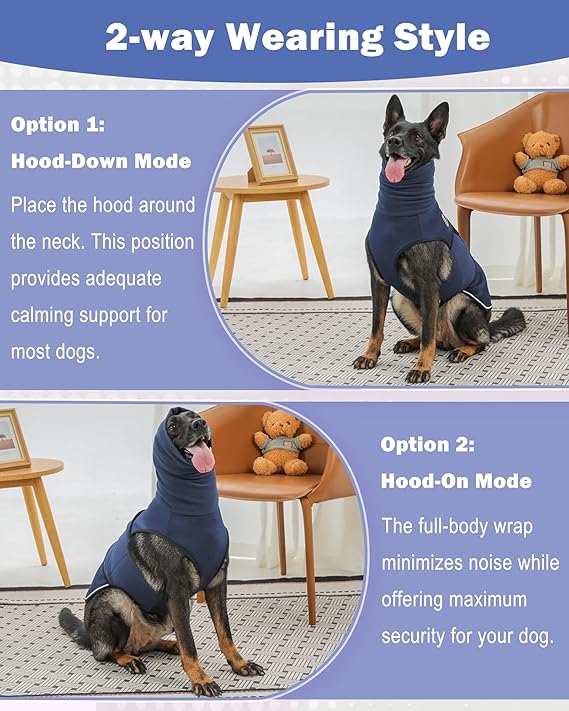 2-way Wearing Style

Option 1:

Hood-Down Mode

Place the hood around the neck. This position provides adequate calming support for most dogs.

Option 2:

Hood-On Mode

The full-body wrap minimizes noise while offering maximum security for your dog.