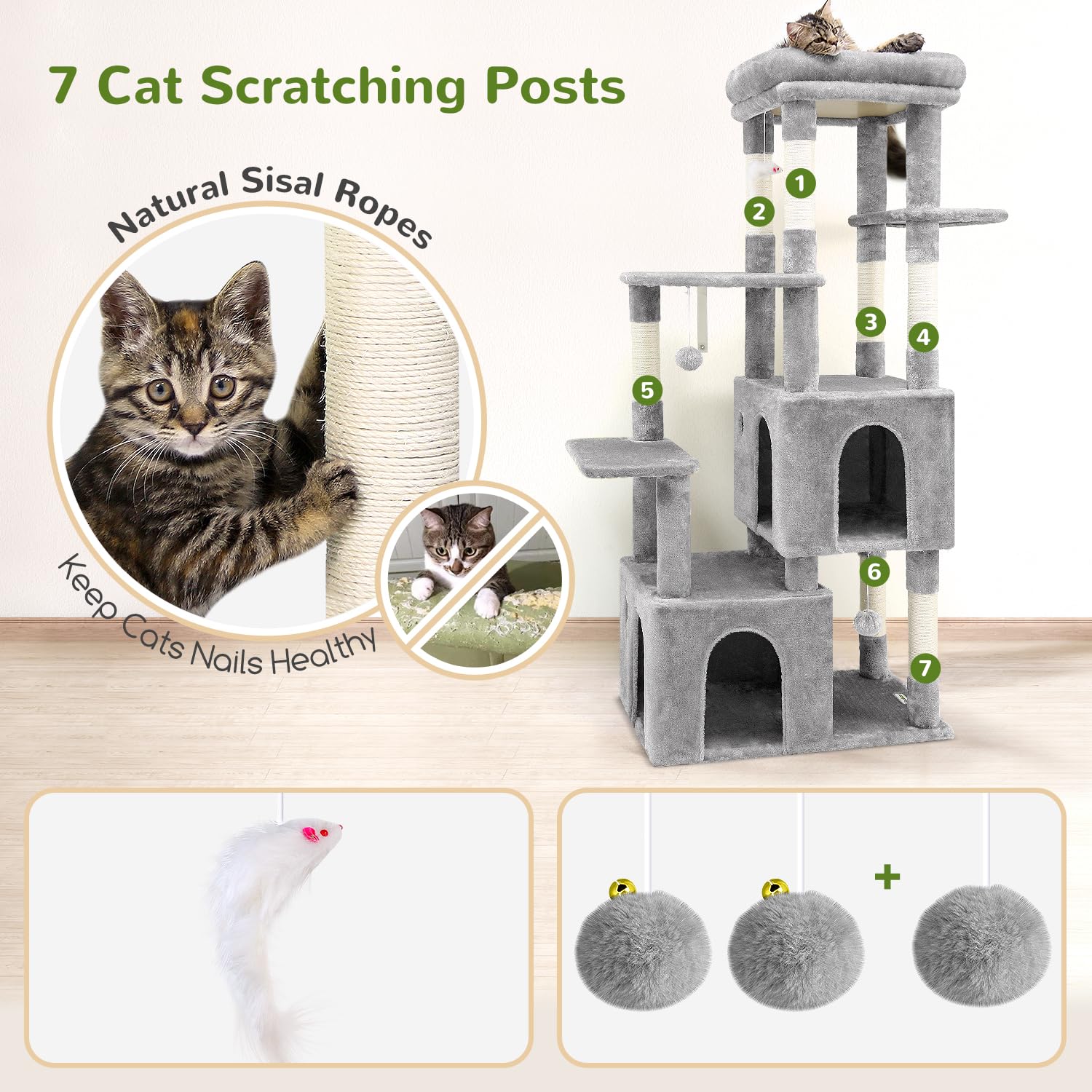 7 Cat Scratching Posts

Natural Sisal Ropes

Keep Cats Nails Healthy

1
2
3
4
5
6
7

+