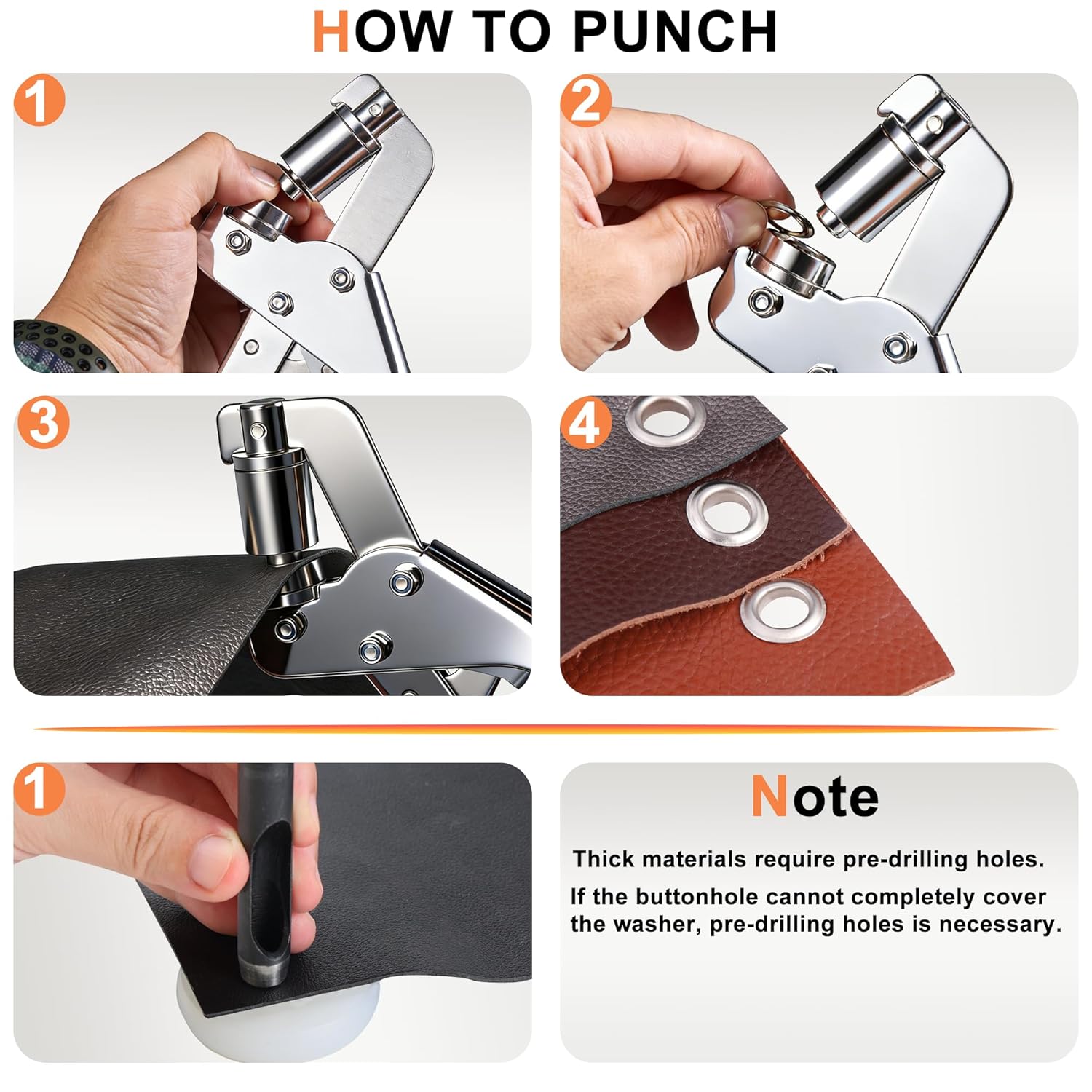 HOW TO PUNCH

1

2

3

4

1

Note

Thick materials require pre-drilling holes.

If the buttonhole cannot completely cover the washer, pre-drilling holes is necessary.