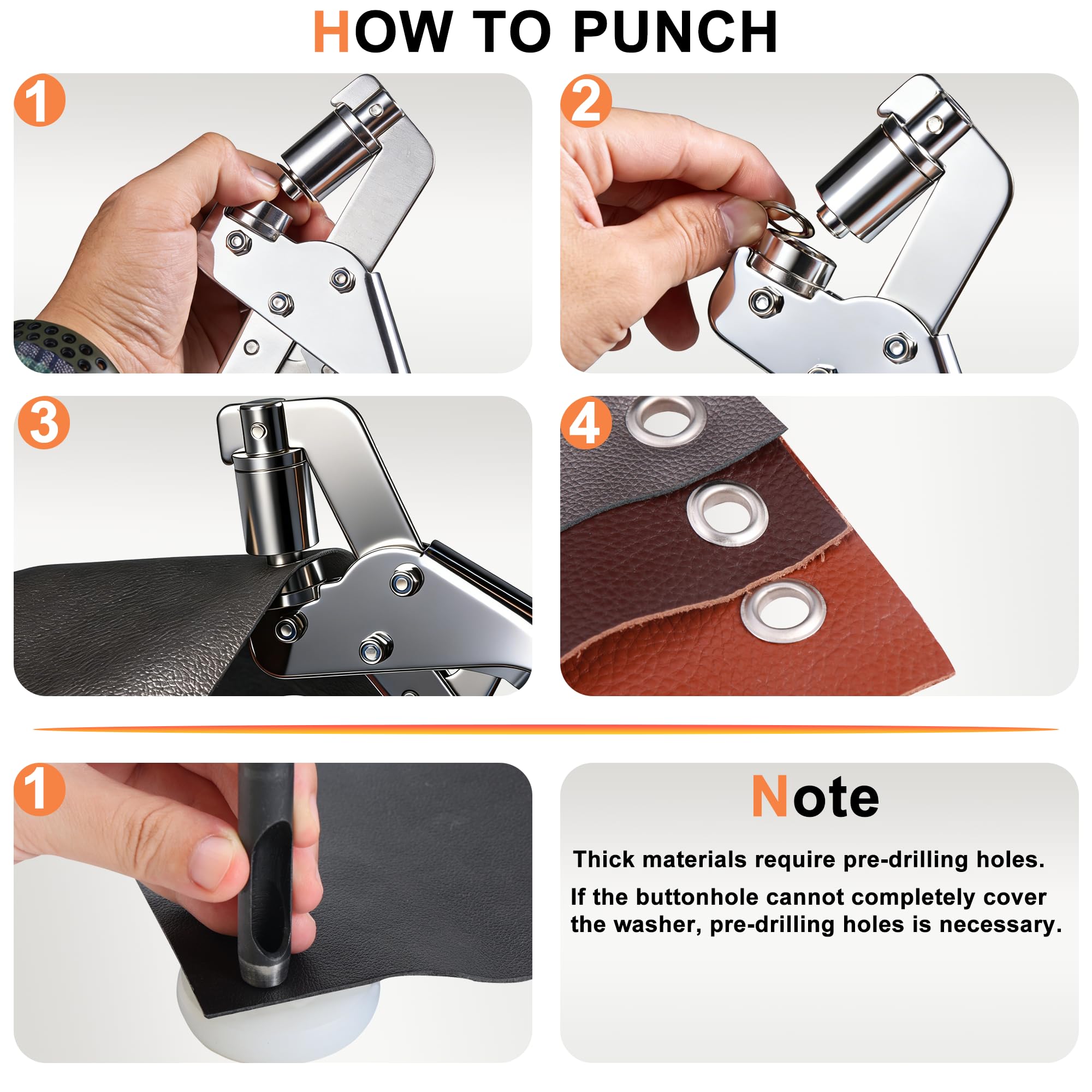 HOW TO PUNCH

1

2

3

4

1

Note

Thick materials require pre-drilling holes.

If the buttonhole cannot completely cover the washer, pre-drilling holes is necessary.