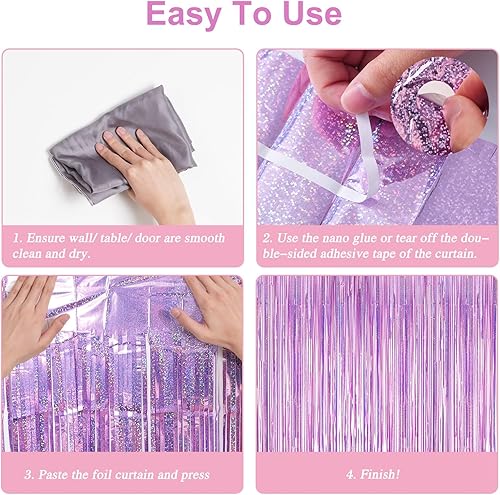 Easy To Use

1. Ensure wall/ table/ door are smooth clean and dry.

2. Use the nano glue or tear off the double-sided adhesive tape of the curtain.

3. Paste the foil curtain and press

4. Finish!