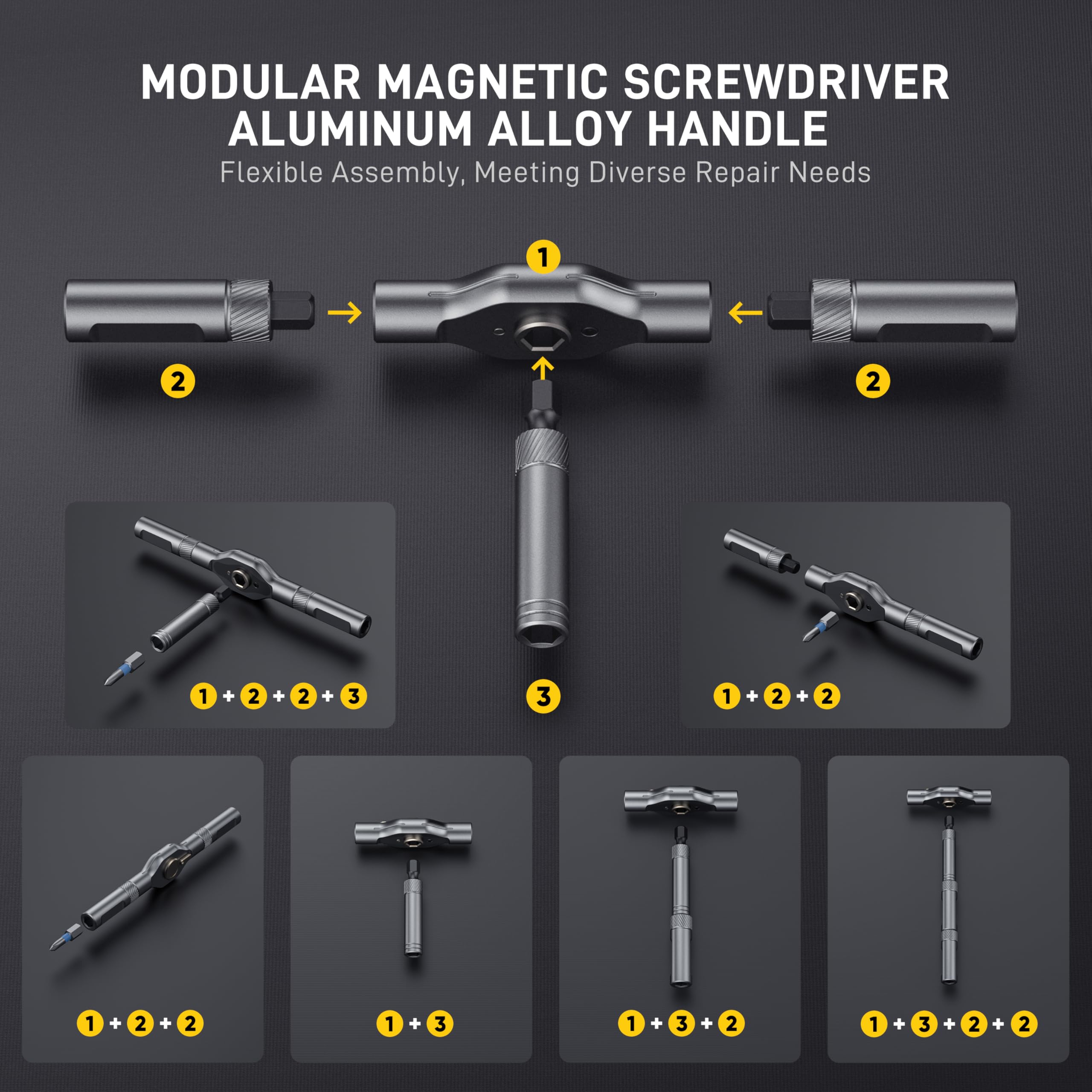 MODULAR MAGNETIC SCREWDRIVER
ALUMINUM ALLOY HANDLE
Flexible Assembly, Meeting Diverse Repair Needs

1

2

2

3

1 + 2 + 2 + 3

1 + 2 + 2

1 + 2 + 2

1 + 3

1 + 3 + 2

1 + 3 + 2 + 2