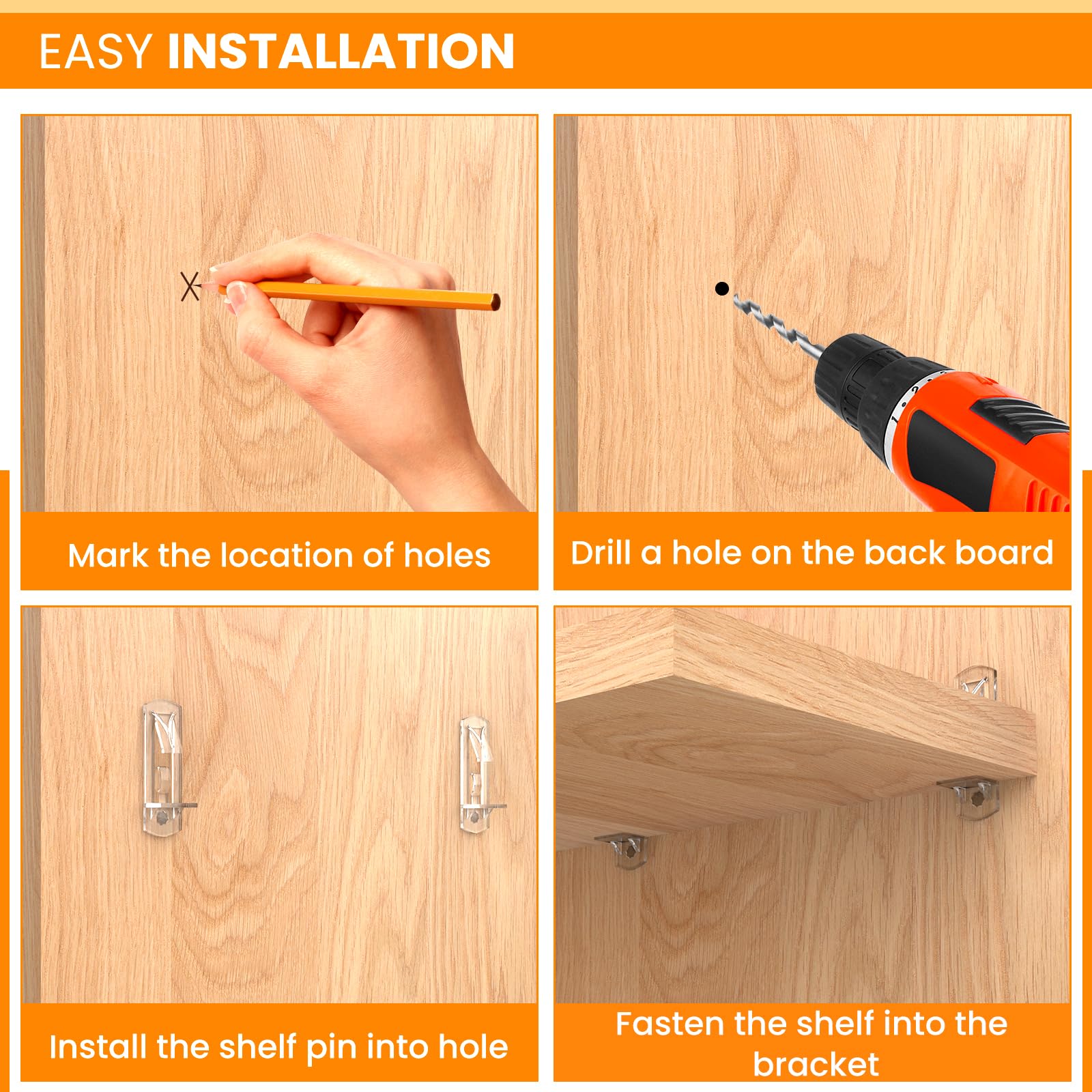 EASY INSTALLATION

Mark the location of holes

Drill a hole on the back board

Install the shelf pin into hole

Fasten the shelf into the bracket