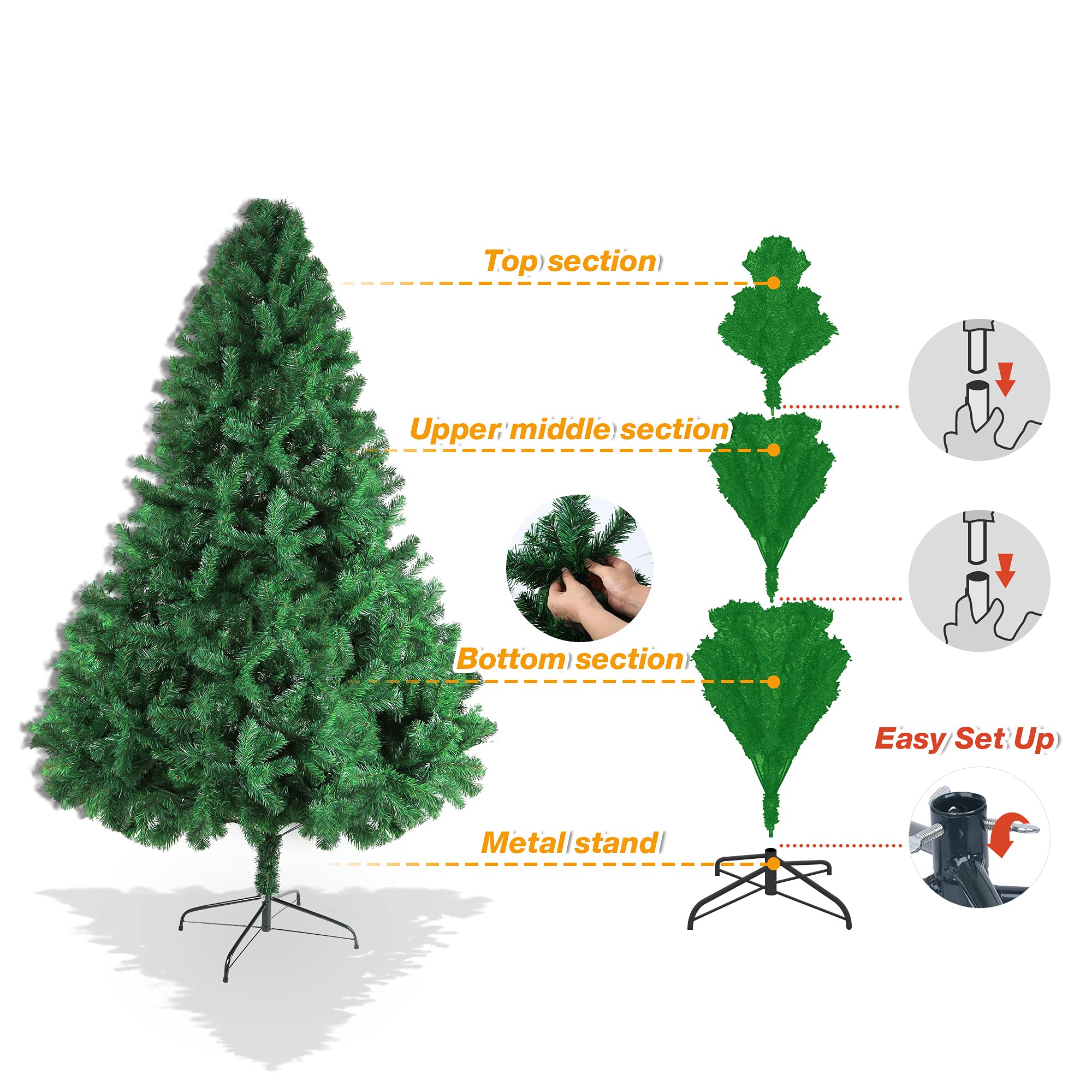 Top section

Upper middle section

Bottom section

Easy Set Up

Metal stand