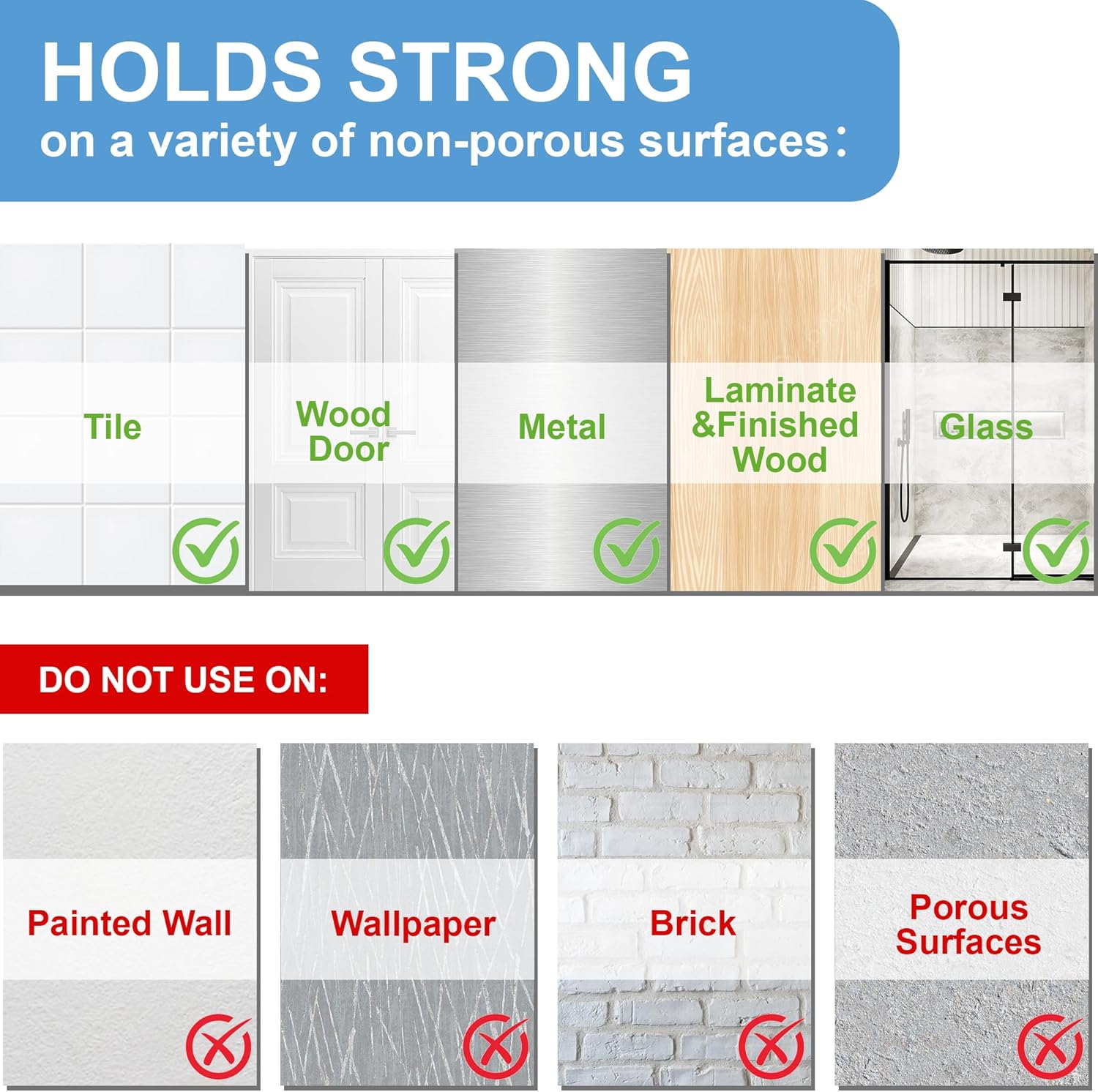 HOLDS STRONG
on a variety of non-porous surfaces:

Tile

Wood Door

Metal

Laminate &Finished Wood

Glass

DO NOT USE ON:

Painted Wall

Wallpaper

Brick

Porous Surfaces