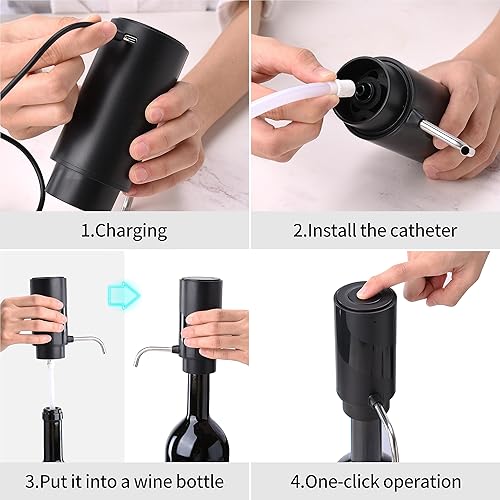 1.Charging

2.Install the catheter

3.Put it into a wine bottle

4.One-click operation