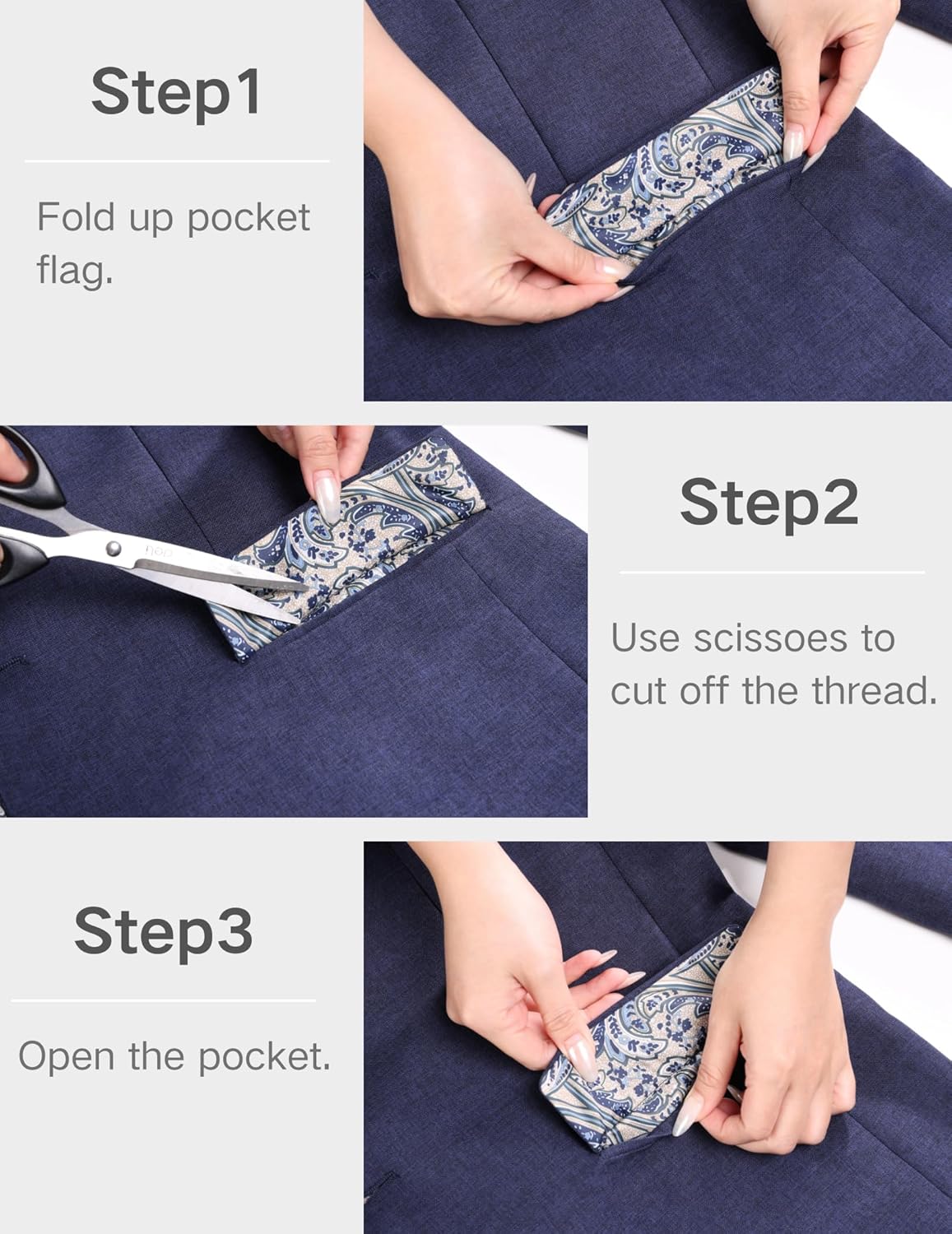 Step1

Fold up pocket flag.

Step2

Use scissoes to cut off the thread.

Step3

Open the pocket.