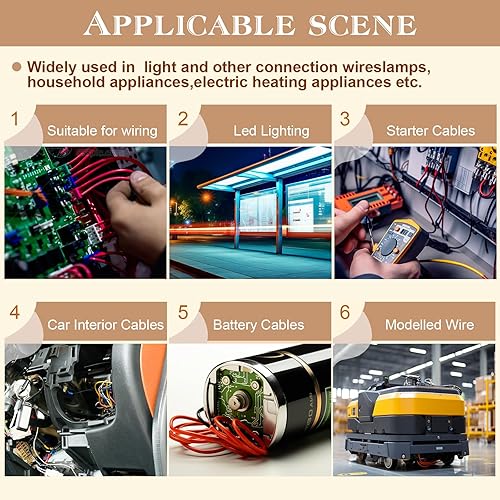 APPLICABLE SCENE

Widely used in light and other connection wireslamps, household appliances,electric heating appliances etc.

1 Suitable for wiring

2 Led Lighting

3 Starter Cables

4 Car Interior Cables

5 Battery Cables

6 Modelled Wire