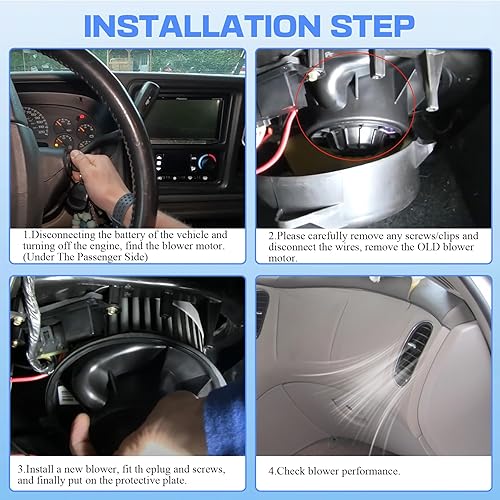 INSTALLATION STEP

1.Disconnecting the battery of the vehicle and turning off the engine, find the blower motor. (Under The Passenger Side)

2.Please carefully remove any screws/clips and disconnect the wires, remove the OLD blower motor.

3.Install a new blower, fit th eplug and screws, and finally put on the protective plate.

4.Check blower performance.