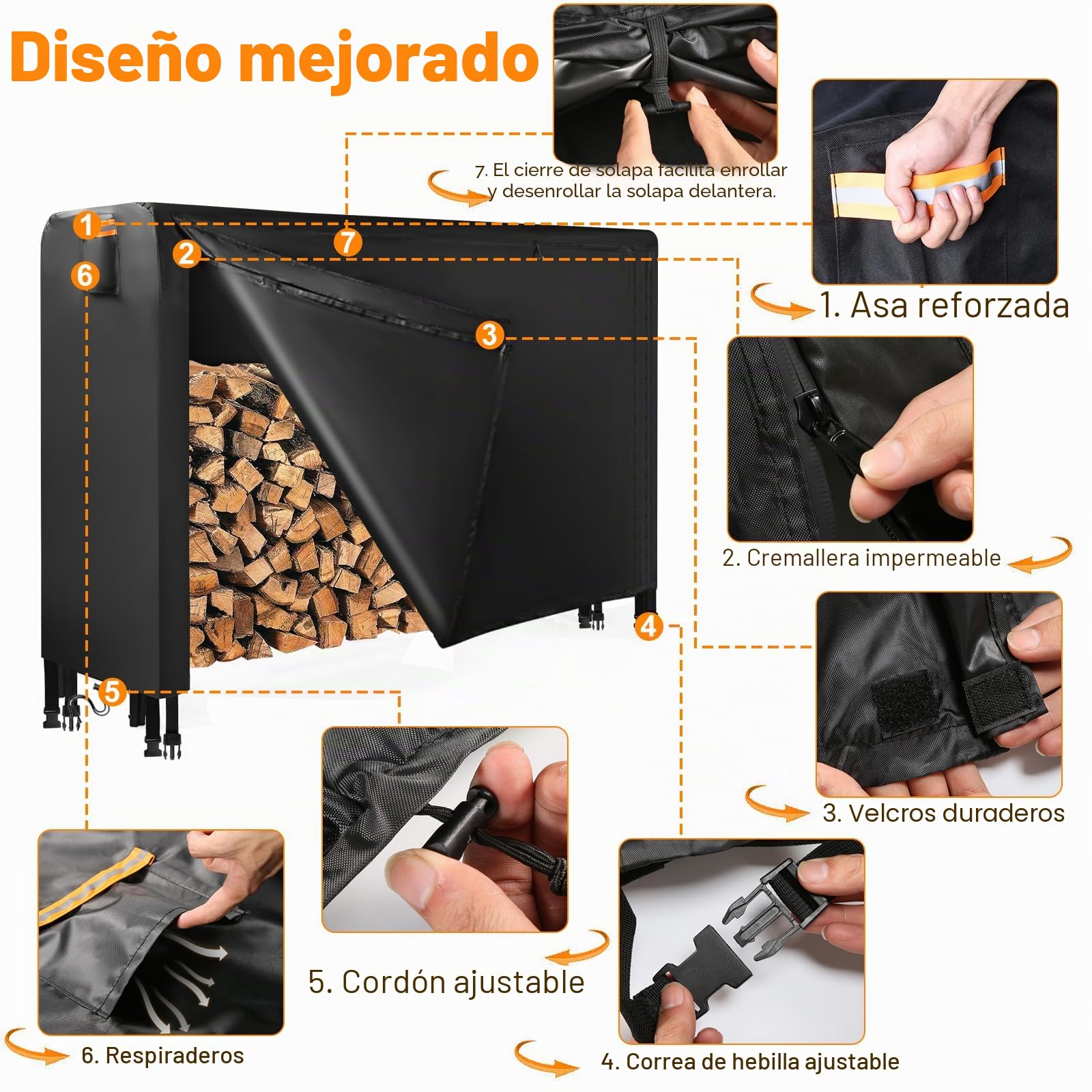 Diseño mejorado

7. El cierre de solapa facilita enrollar y desenrollar la solapa delantera.

1
7
2
6
3
4
5

1. Asa reforzada

2. Cremallera impermeable

3. Velcros duraderos

5. Cordón ajustable

6. Respiraderos

4. Correa de hebilla ajustable