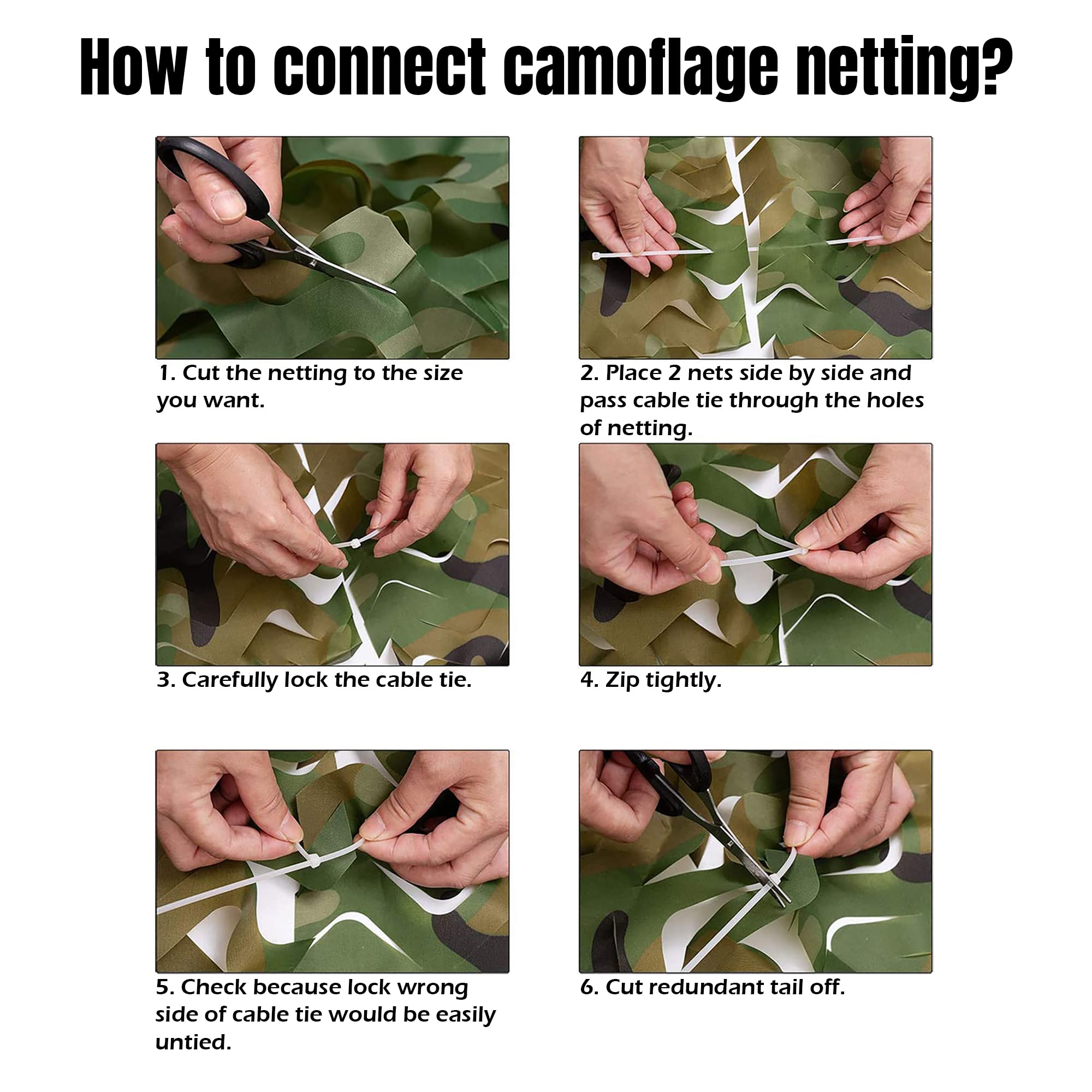 How to connect camoflage netting?

1. Cut the netting to the size you want.

2. Place 2 nets side by side and pass cable tie through the holes of netting.

3. Carefully lock the cable tie.

4. Zip tightly.

5. Check because lock wrong side of cable tie would be easily untied.

6. Cut redundant tail off.