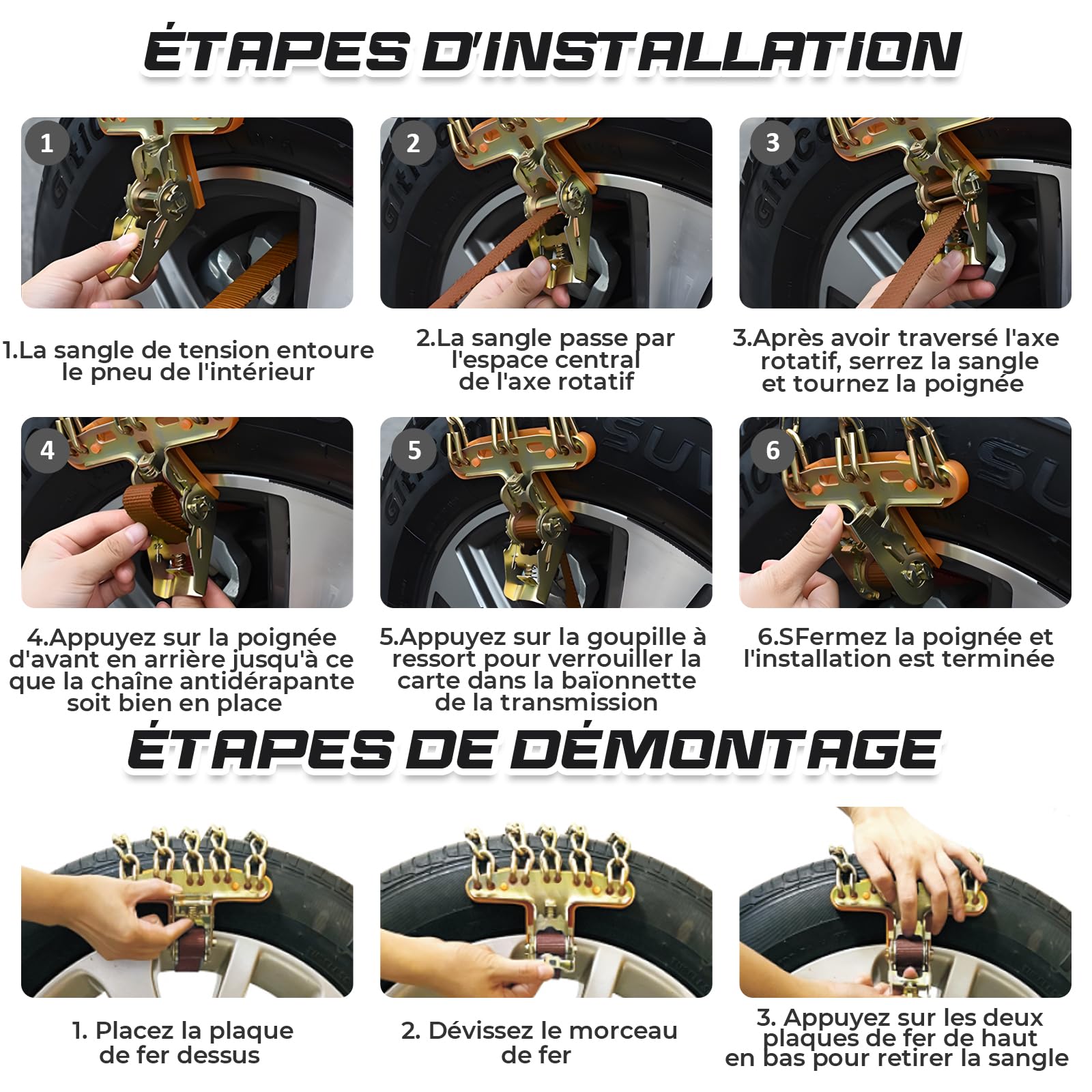 ÉTAPES D'INSTALLATION

1

2

3

1.La sangle de tension entoure le pneu de l'intérieur

2.La sangle passe par l'espace central de l'axe rotatif

3.Après avoir traversé l'axe rotatif, serrez la sangle et tournez la poignée

4

5

6

4.Appuyez sur la poignée d'avant en arrière jusqu'à ce que la chaîne antidérapante soit bien en place

5.Appuyez sur la goupille à ressort pour verrouiller la carte dans la baïonnette de la transmission

6.SFermez la poignée et l'installation est terminée

ÉTAPES DE DÉMONTAGE

1. Placez la plaque de fer dessus

2. Dévissez le morceau de fer

3. Appuyez sur les deux plaques de fer de haut en bas pour retirer la sangle