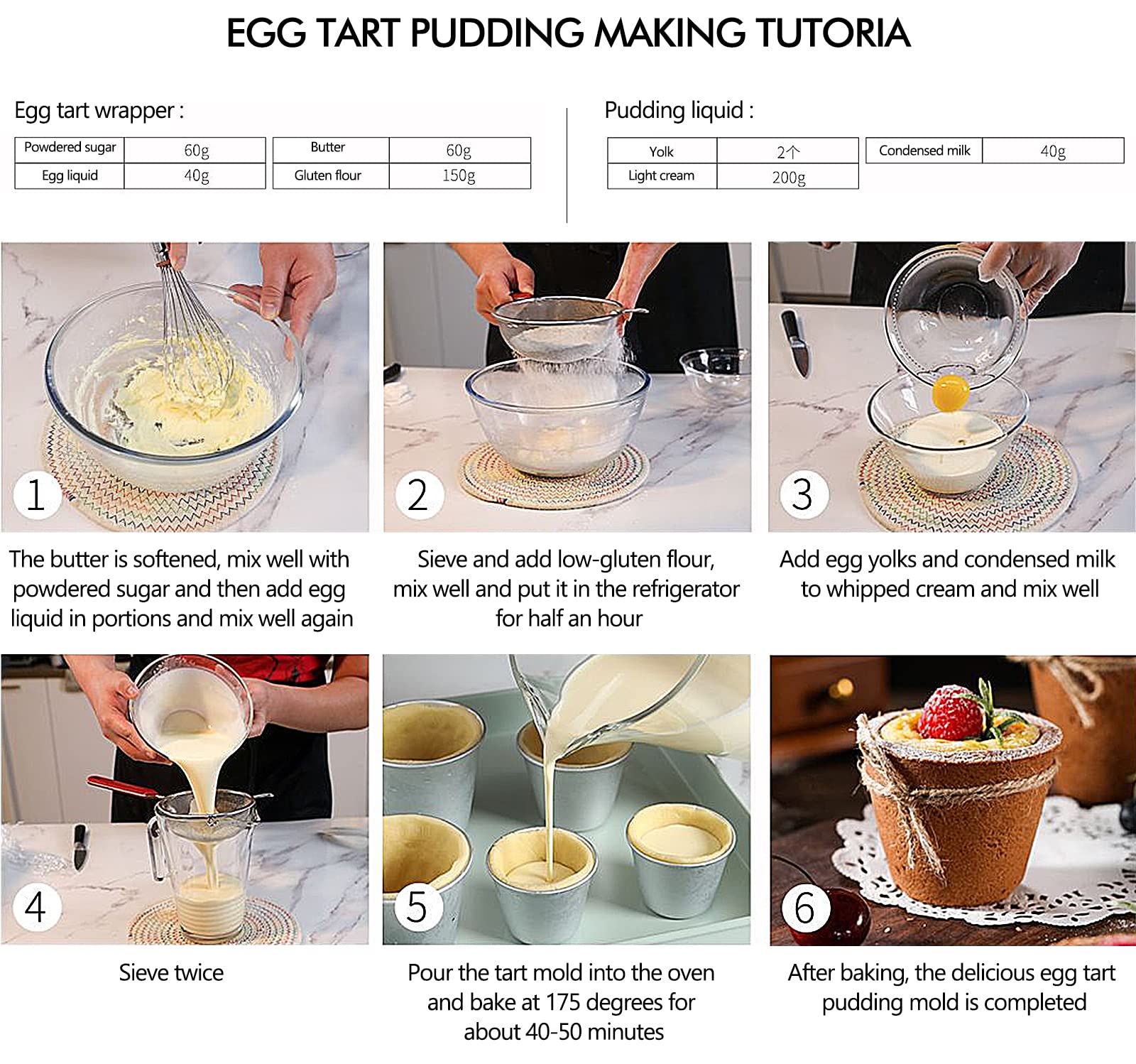 EGG TART PUDDING MAKING TUTORIA

Egg tart wrapper :

| Powdered sugar | 60g | Butter | 60g |
|---|---|---|---|
| Egg liquid | 40g | Gluten flour | 150g |

Pudding liquid :

| Yolk | 2个 | Condensed milk | 40g |
|---|---|---|---|
| Light cream | 200g | | |

1
The butter is softened, mix well with powdered sugar and then add egg liquid in portions and mix well again

2
Sieve and add low-gluten flour, mix well and put it in the refrigerator for half an hour

3
Add egg yolks and condensed milk to whipped cream and mix well

4
Sieve twice

5
Pour the tart mold into the oven and bake at 175 degrees for about 40-50 minutes

6
After baking, the delicious egg tart pudding mold is completed