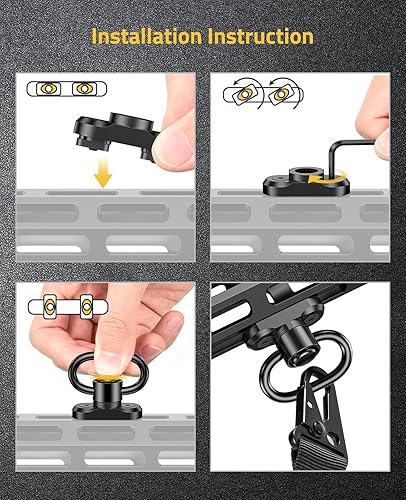 Installation Instruction