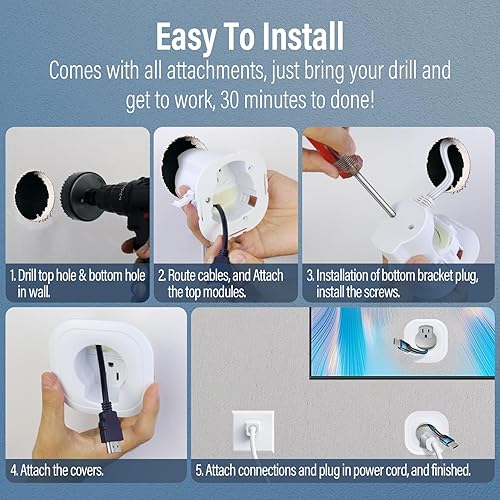 Easy To Install
Comes with all attachments, just bring your drill and get to work, 30 minutes to done!

1. Drill top hole & bottom hole in wall.

2. Route cables, and Attach the top modules.

3. Installation of bottom bracket plug, install the screws.

4. Attach the covers.

5. Attach connections and plug in power cord, and finished.