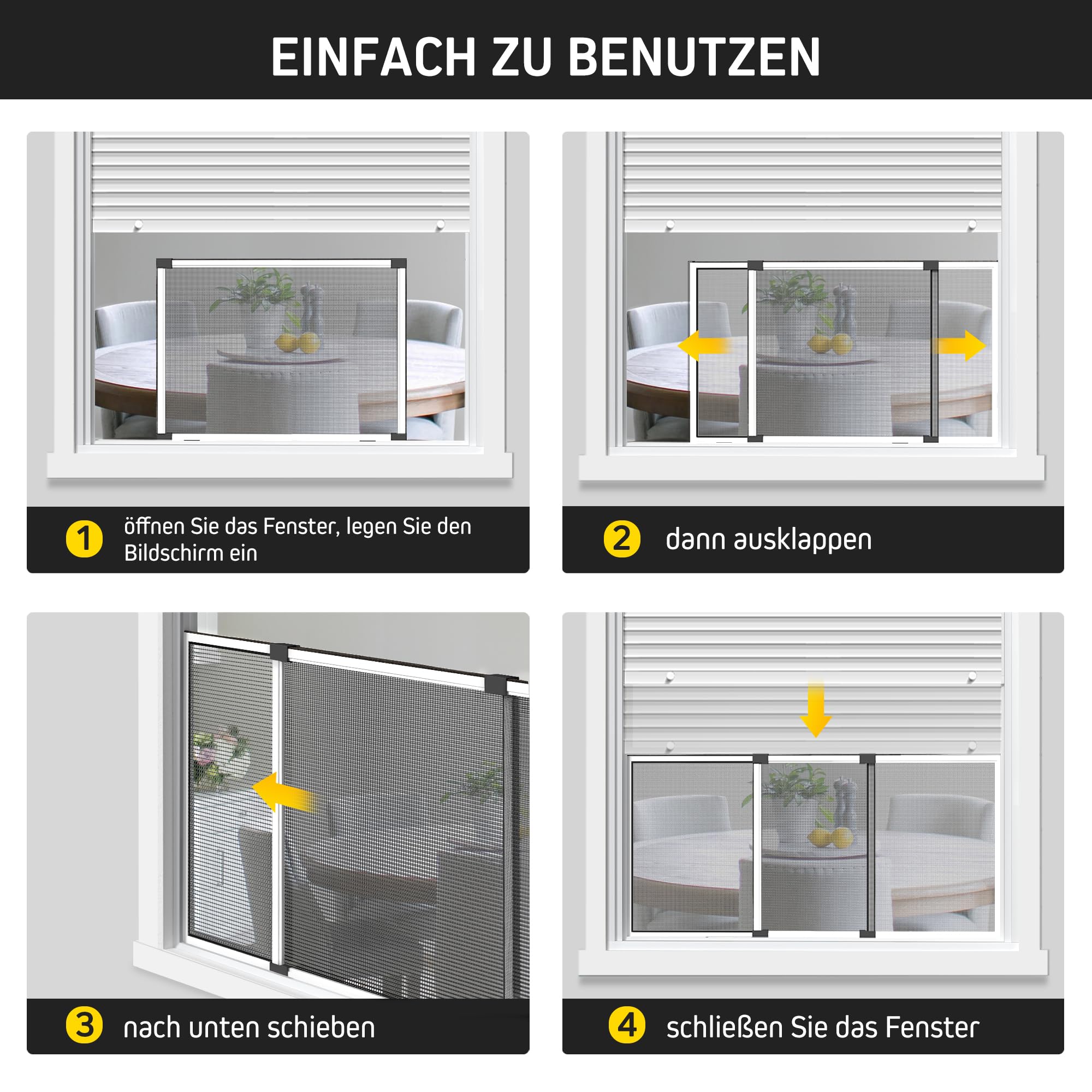 EINFACH ZU BENUTZEN

1 öffnen Sie das Fenster, legen Sie den Bildschirm ein

2 dann ausklappen

3 nach unten schieben

4 schließen Sie das Fenster