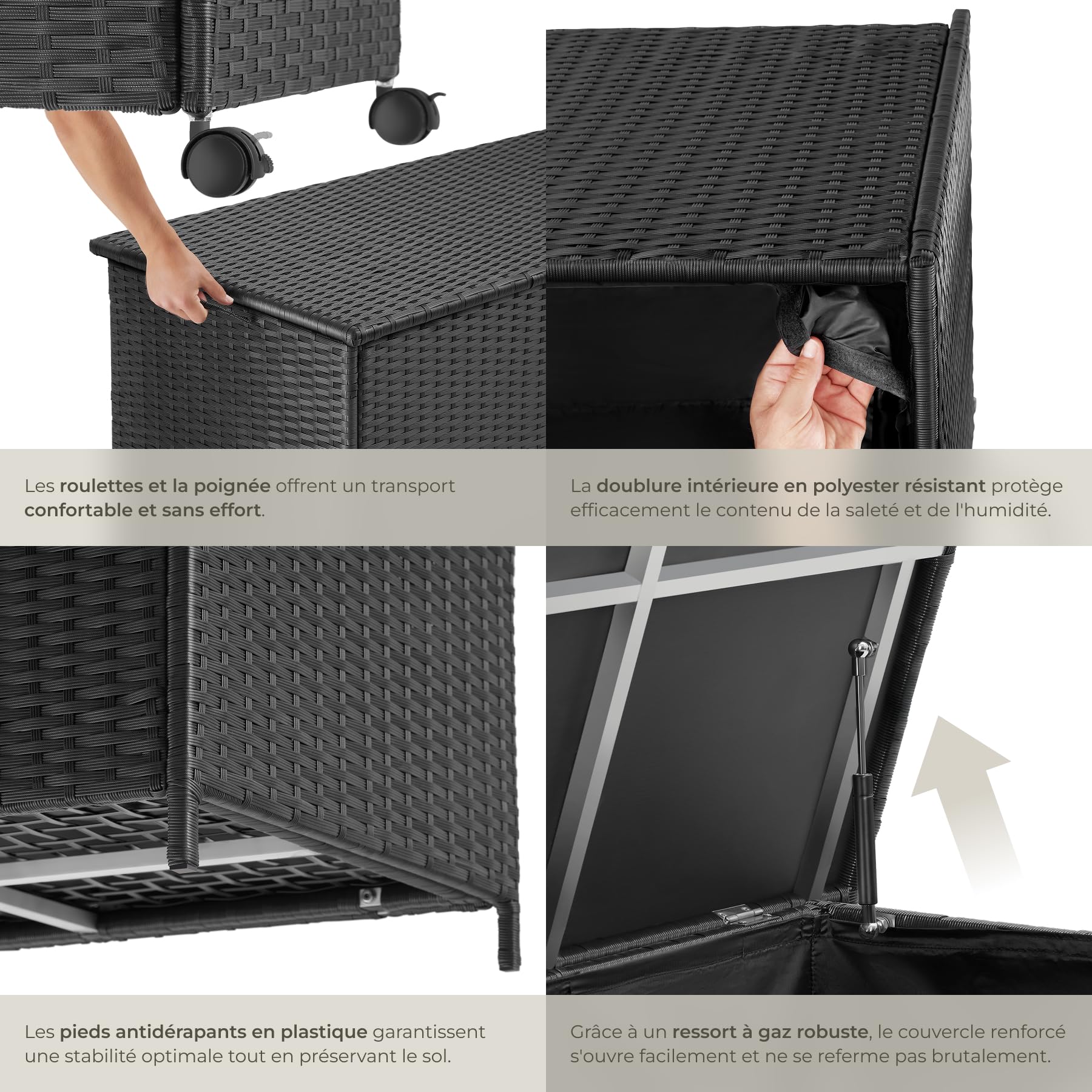 Les roulettes et la poignée offrent un transport confortable et sans effort.

La doublure intérieure en polyester résistant protège efficacement le contenu de la saleté et de l'humidité.

Les pieds antidérapants en plastique garantissent une stabilité optimale tout en préservant le sol.

Grâce à un ressort à gaz robuste, le couvercle renforcé s'ouvre facilement et ne se referme pas brutalement.